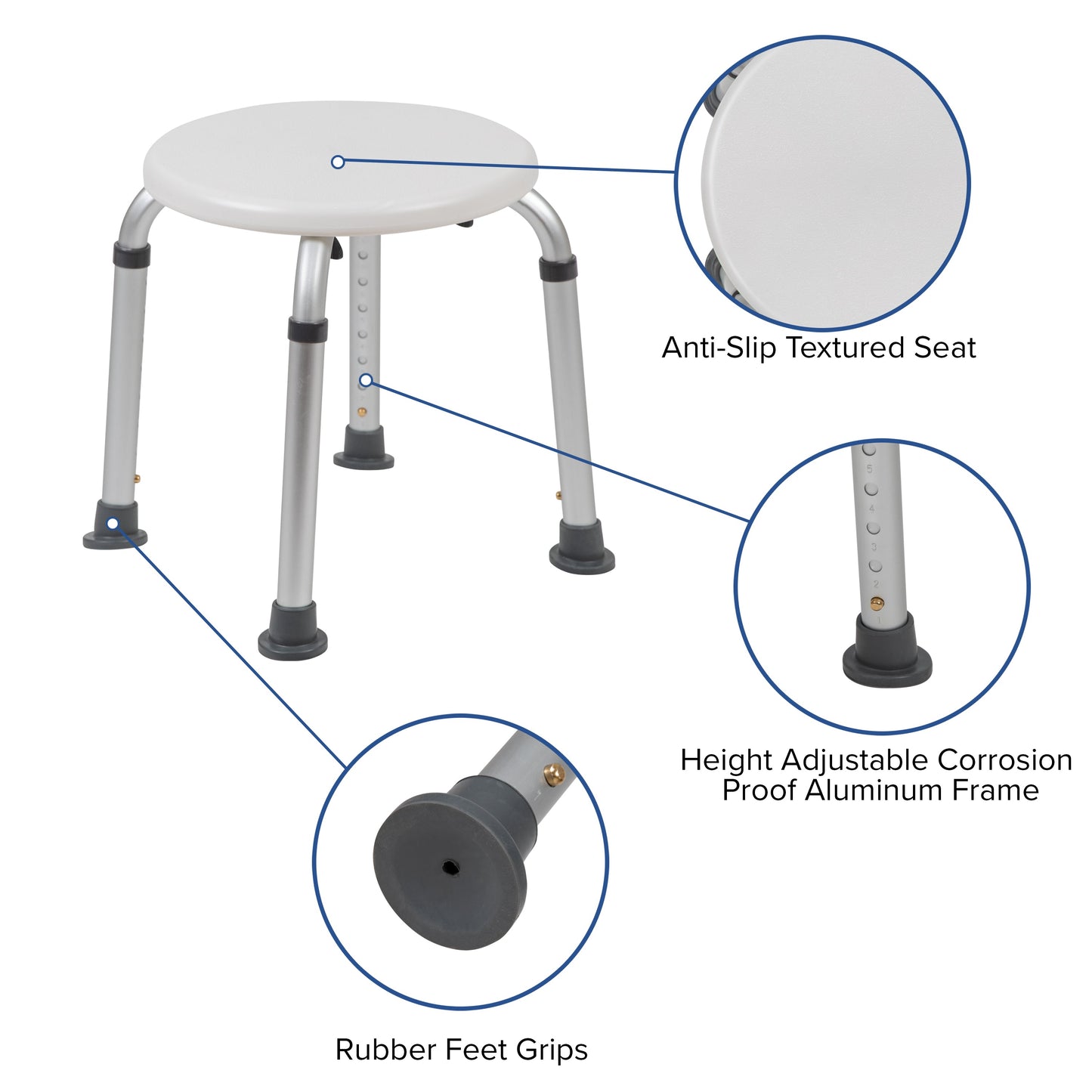 Anti-Slip Textured Seat

5
4
3
2
1

Height Adjustable Corrosion Proof Aluminum Frame

Rubber Feet Grips