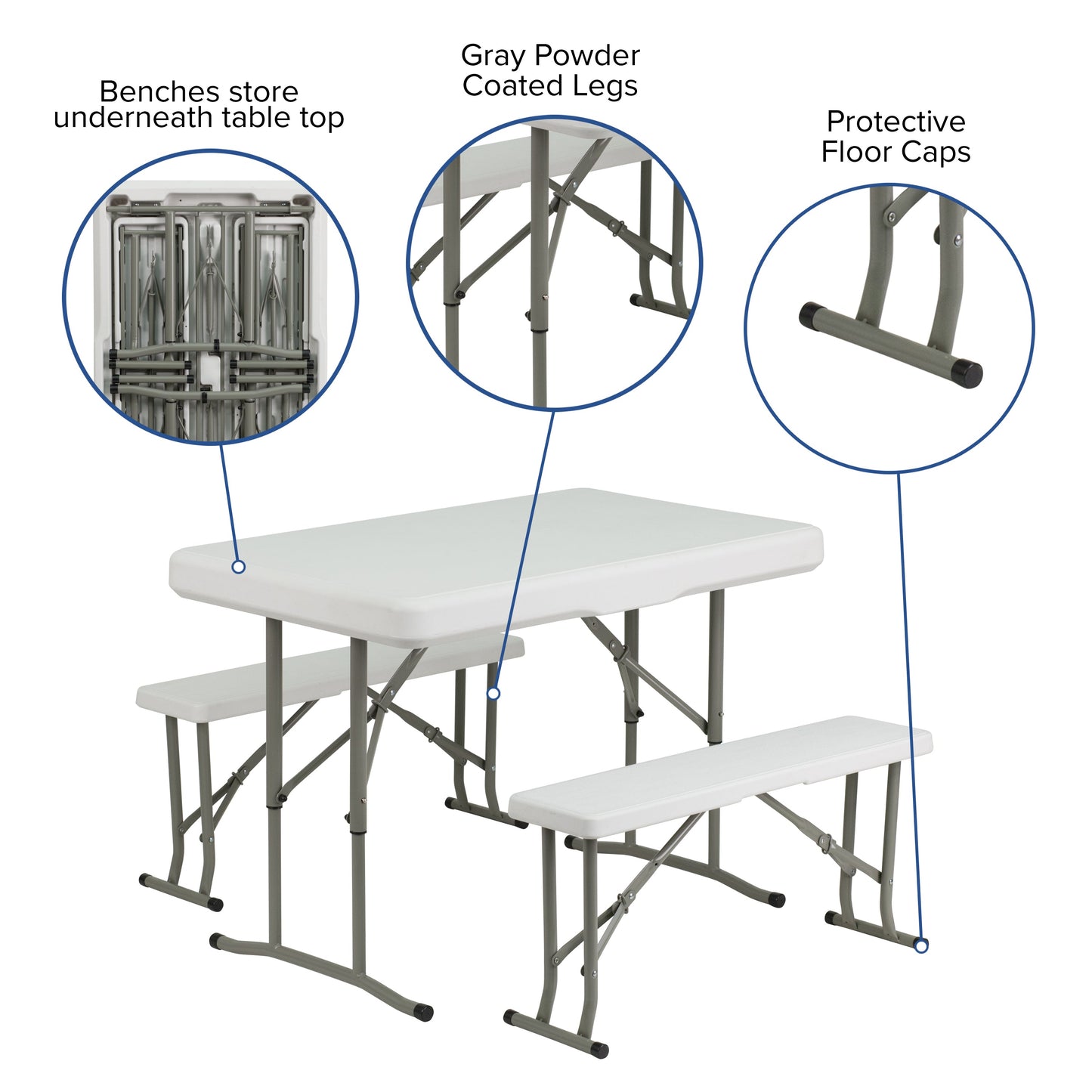 Benches store underneath table top

Gray Powder Coated Legs

Protective Floor Caps