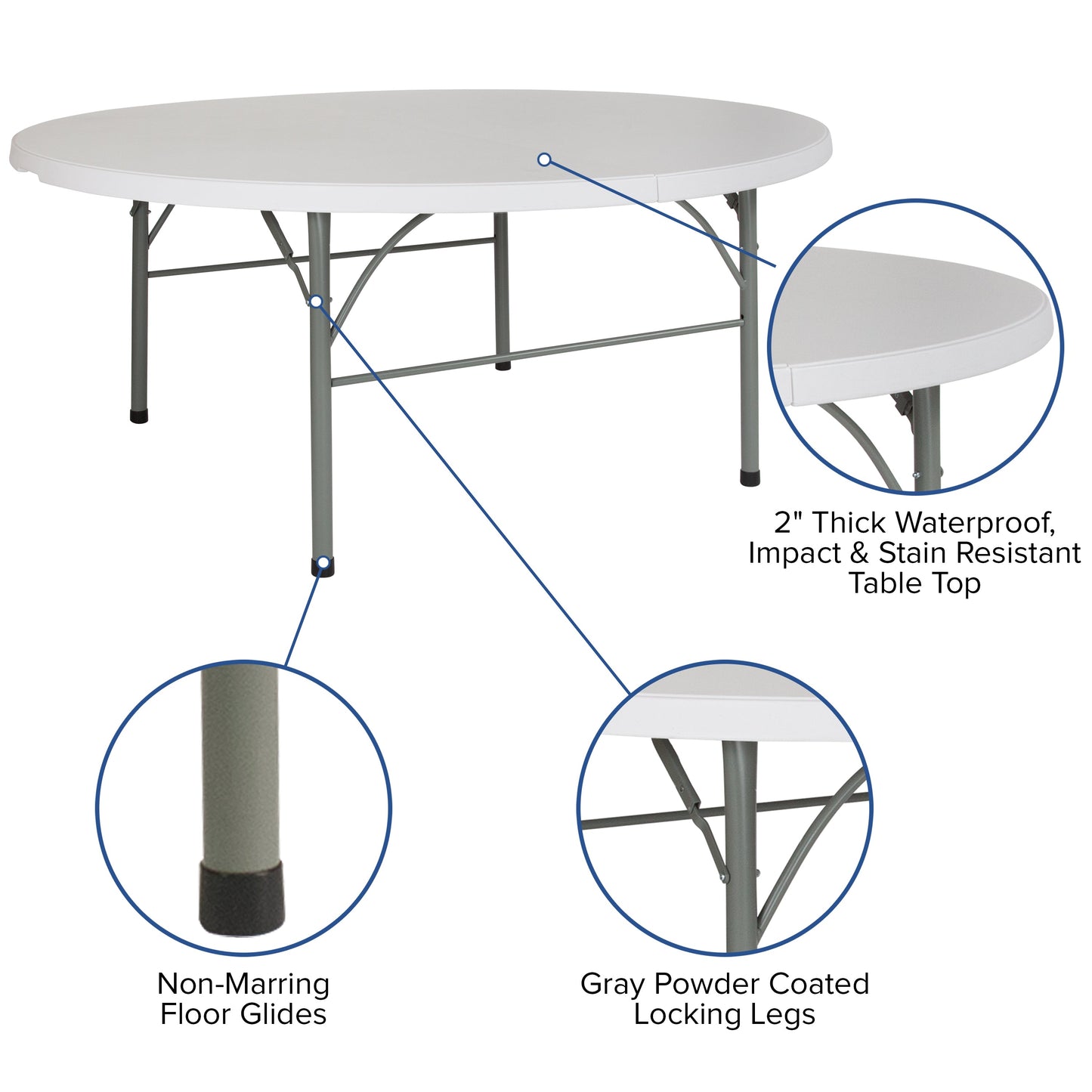 2" Thick Waterproof, Impact & Stain Resistant Table Top

Non-Marring Floor Glides

Gray Powder Coated Locking Legs