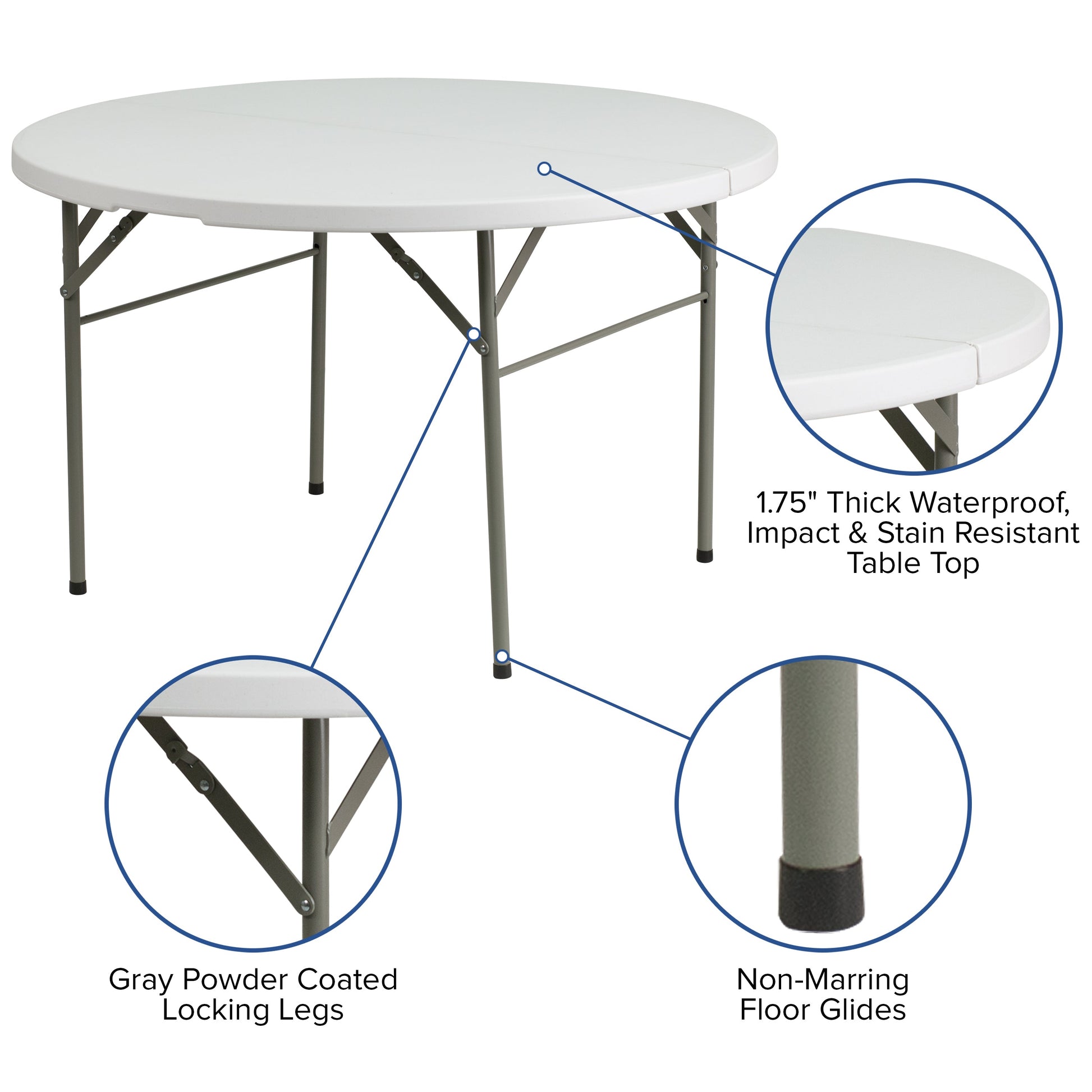 1.75" Thick Waterproof, Impact & Stain Resistant Table Top

Gray Powder Coated Locking Legs

Non-Marring Floor Glides