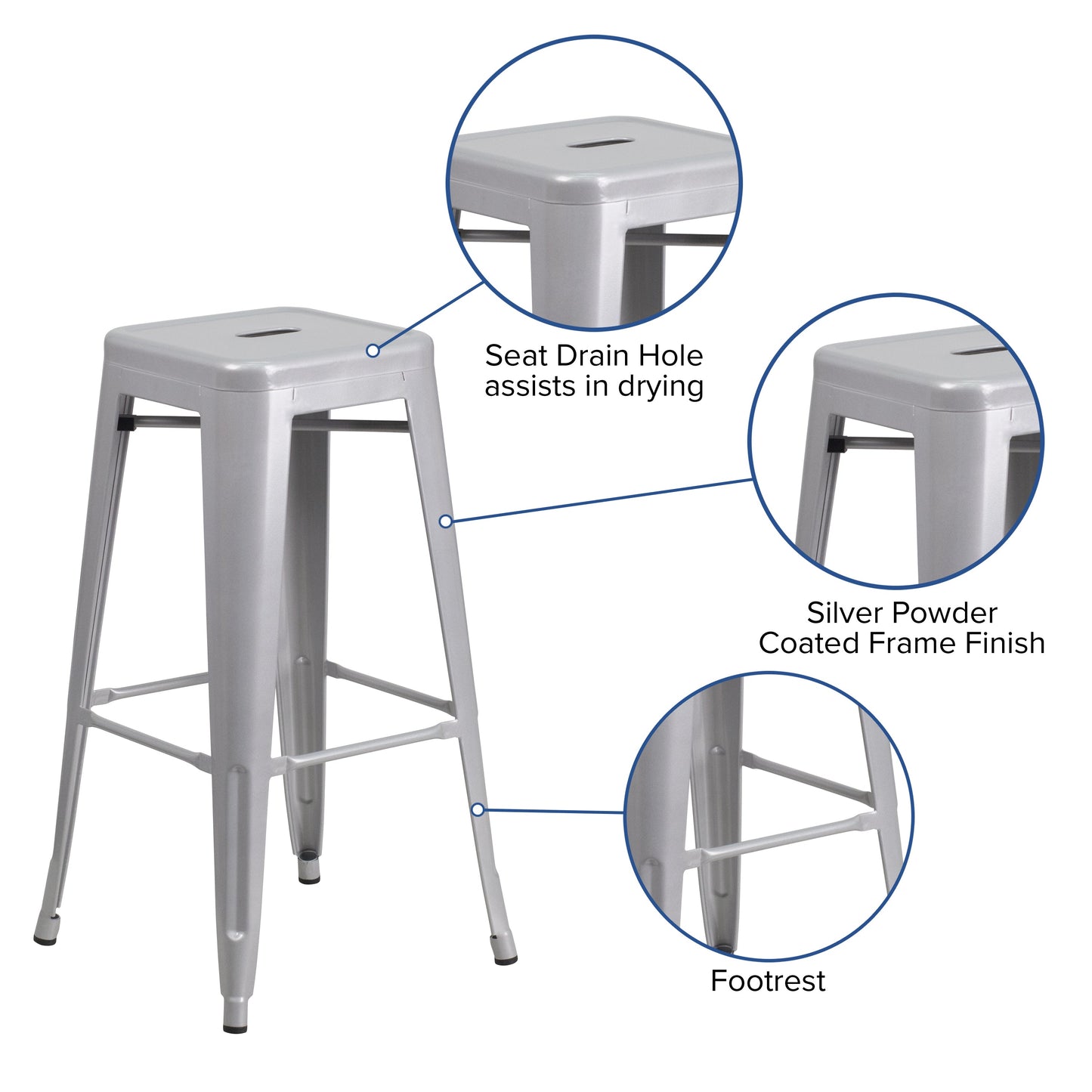 Seat Drain Hole
assists in drying

Silver Powder
Coated Frame Finish

Footrest