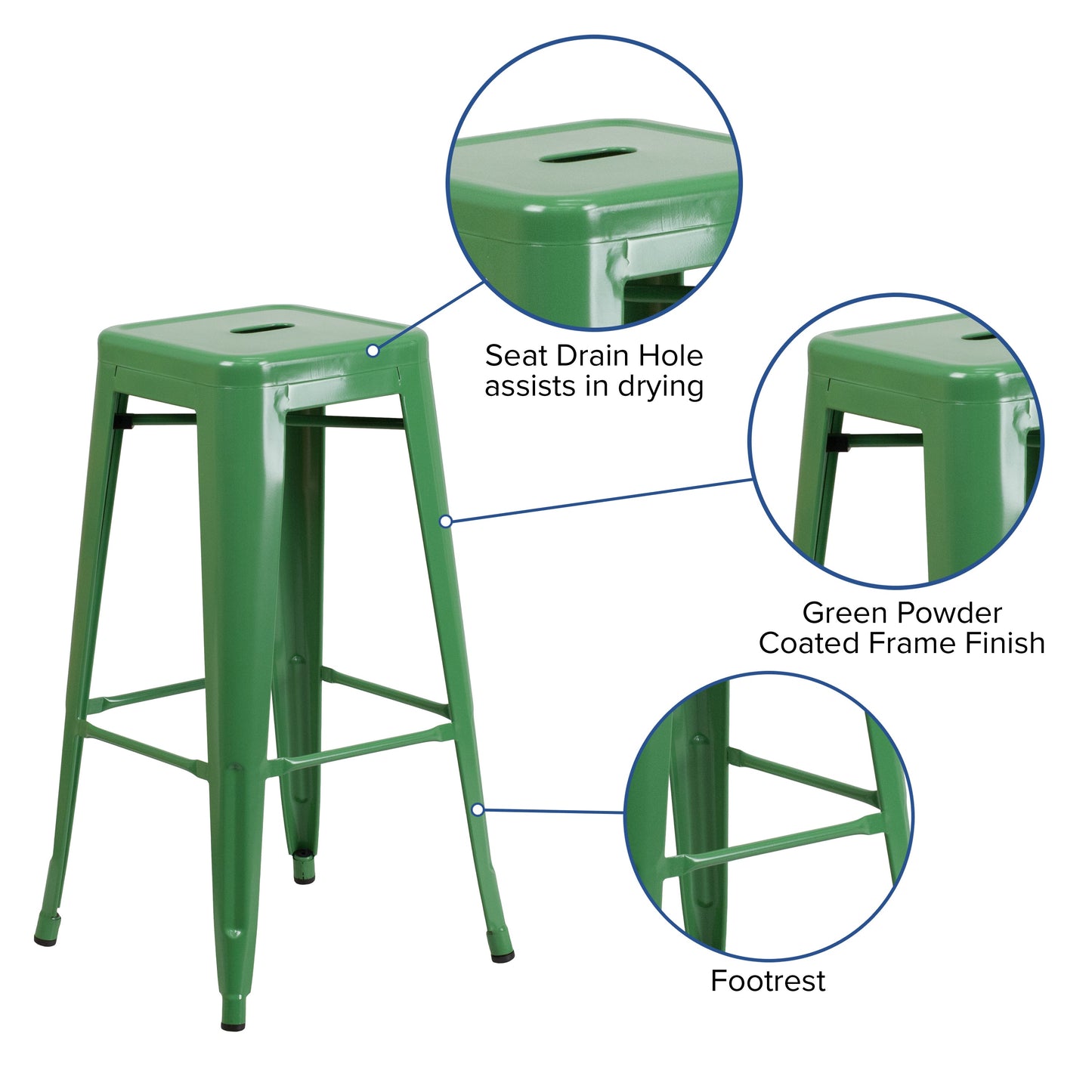 Seat Drain Hole assists in drying

Green Powder Coated Frame Finish

Footrest