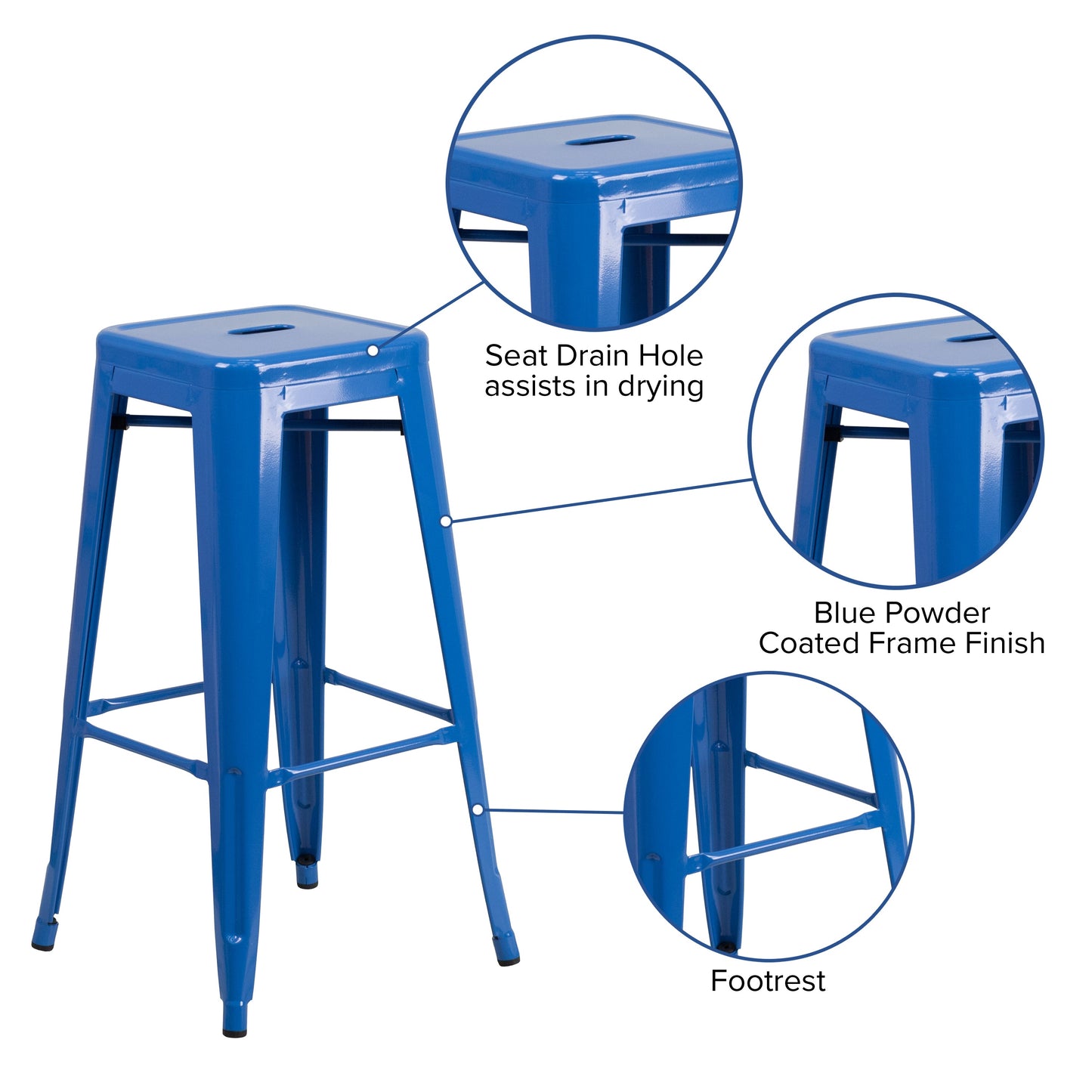 Seat Drain Hole
assists in drying

Blue Powder
Coated Frame Finish

Footrest