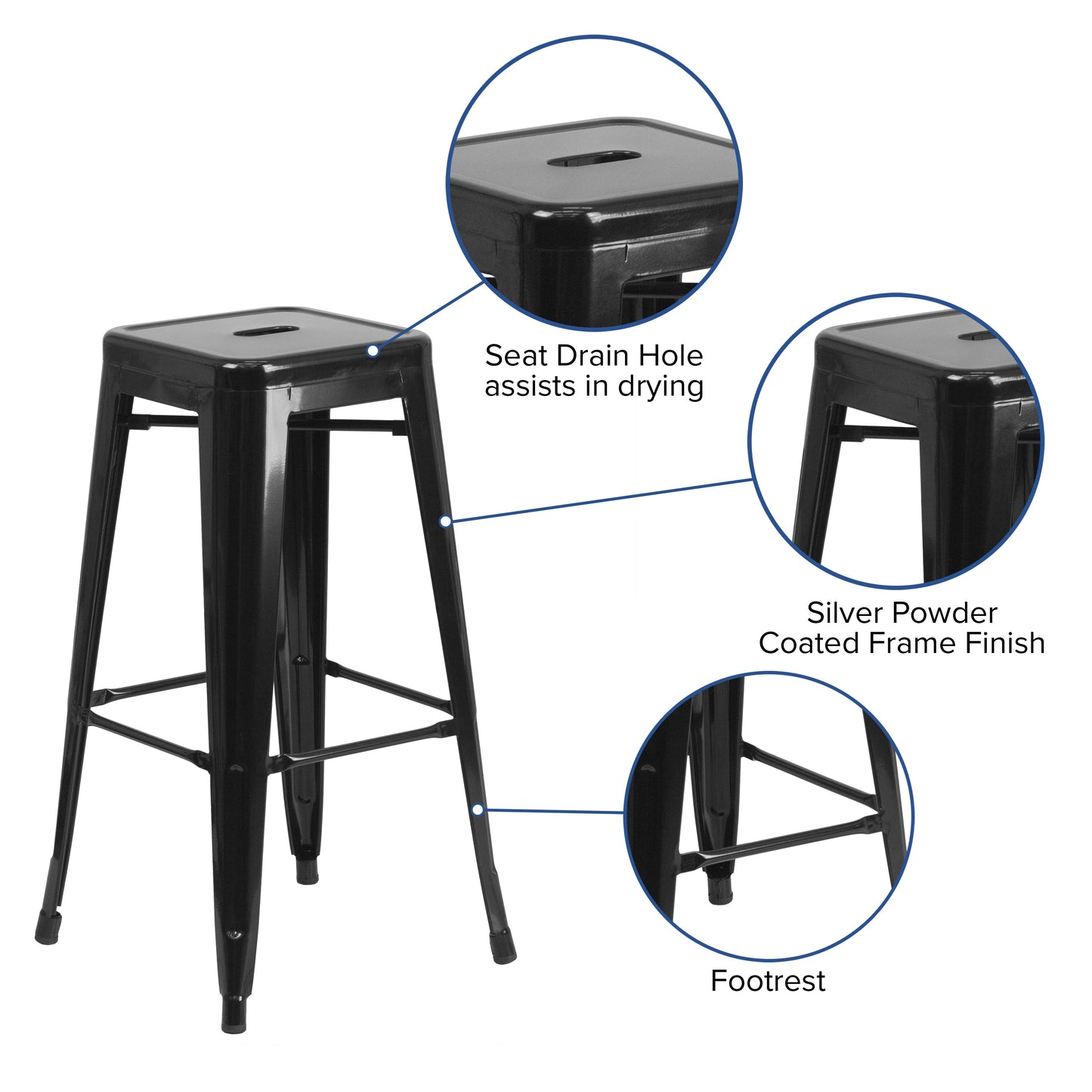 Seat Drain Hole assists in drying

Silver Powder Coated Frame Finish

Footrest