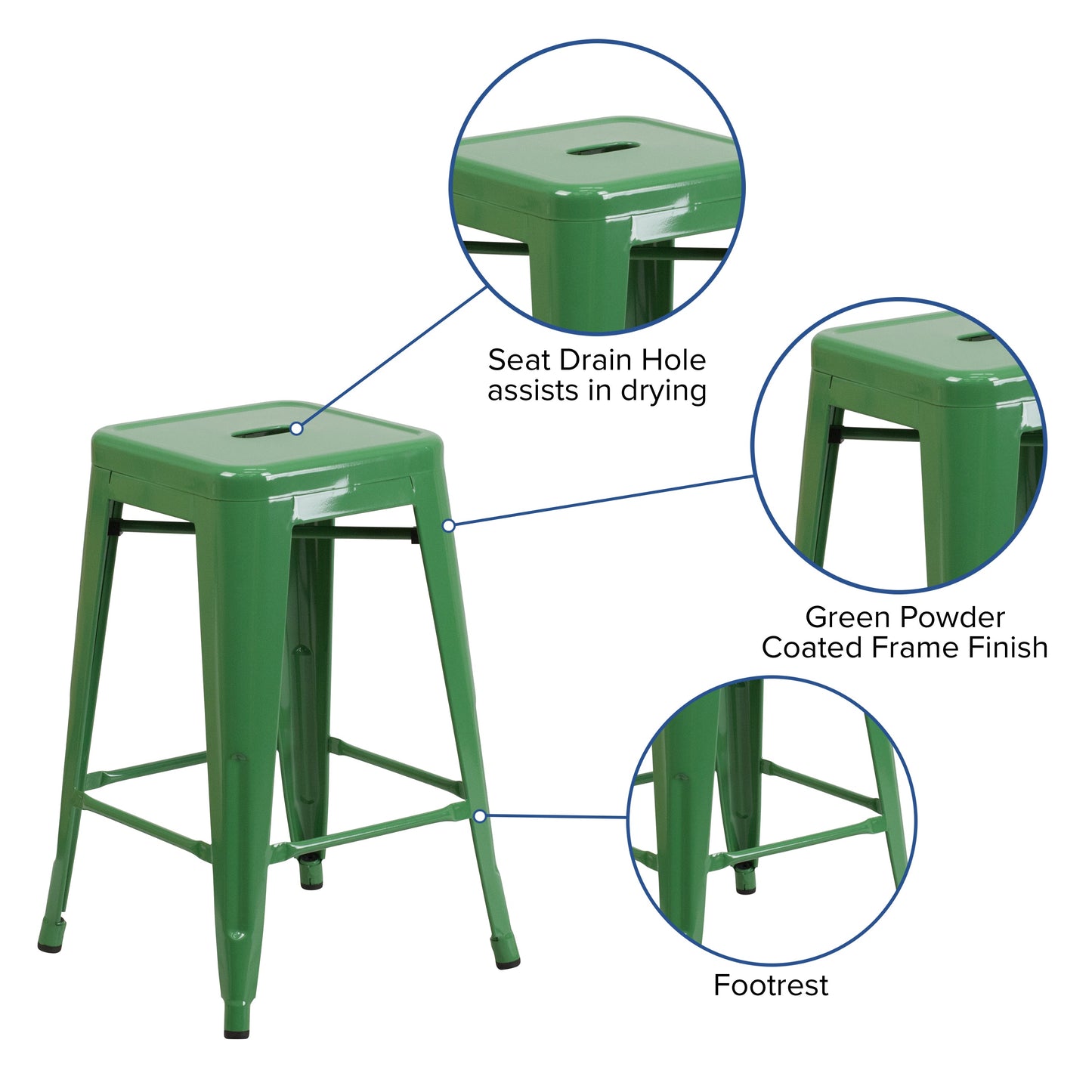 Seat Drain Hole
assists in drying

Green Powder
Coated Frame Finish

Footrest