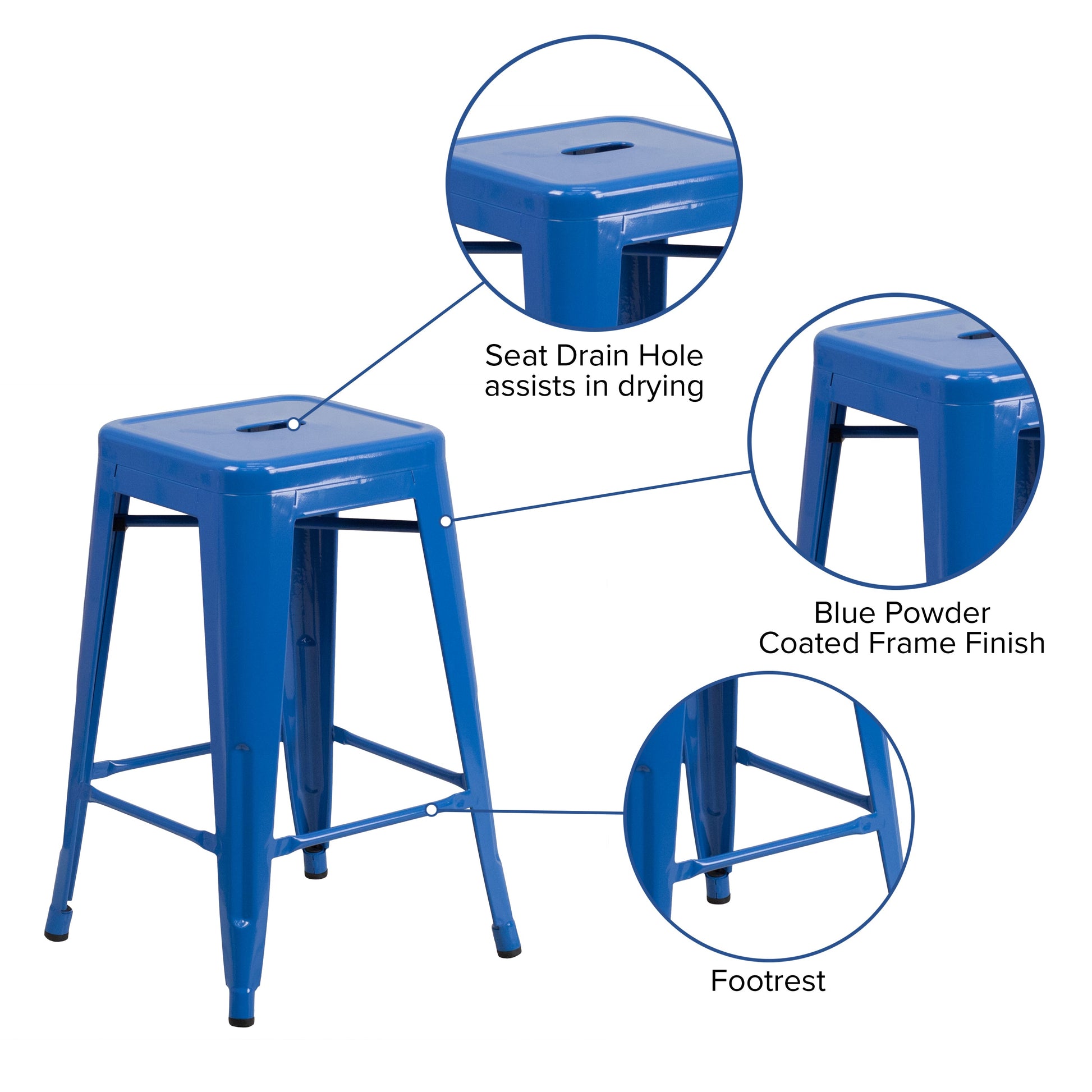 Seat Drain Hole
assists in drying

Blue Powder
Coated Frame Finish

Footrest