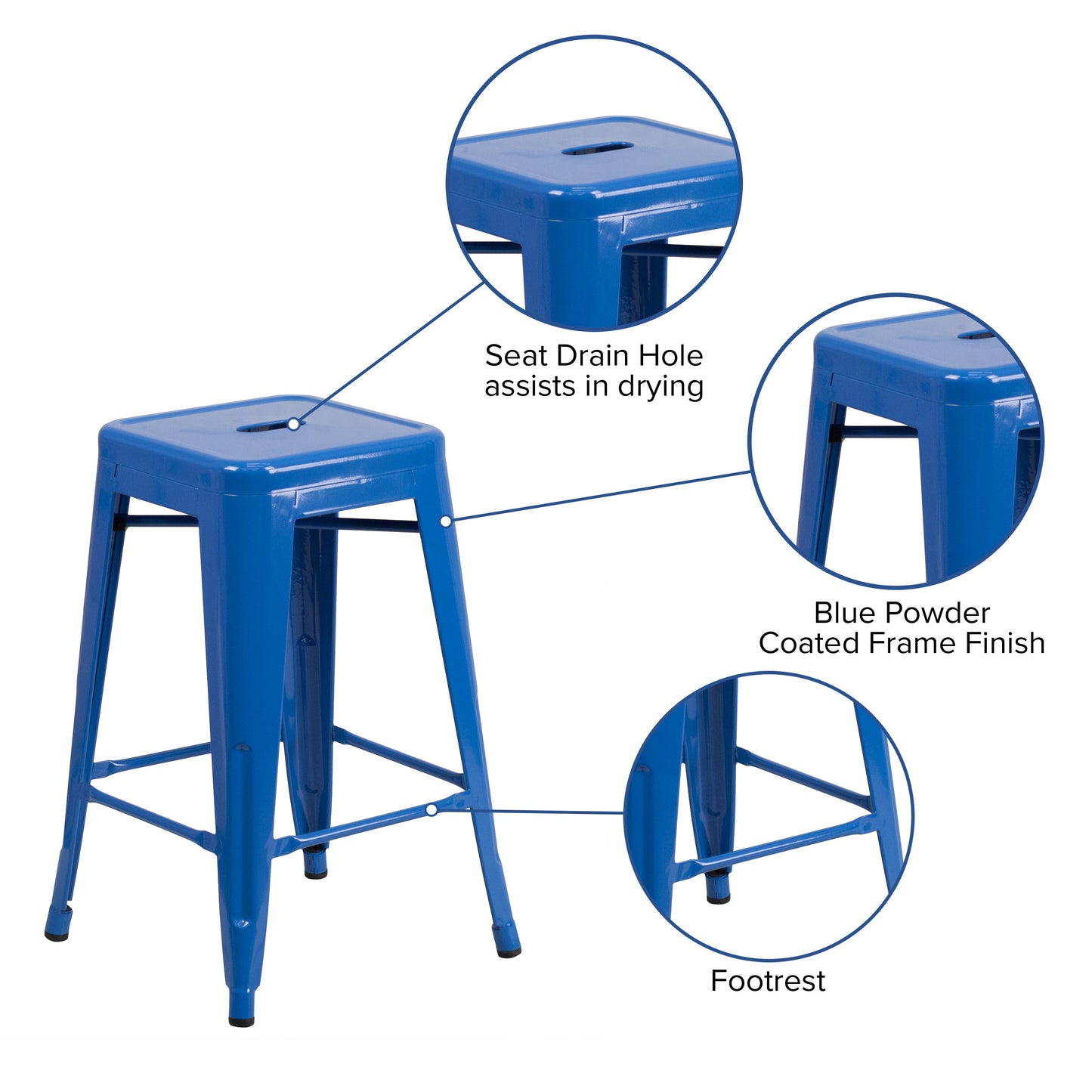 Seat Drain Hole
assists in drying

Blue Powder
Coated Frame Finish

Footrest