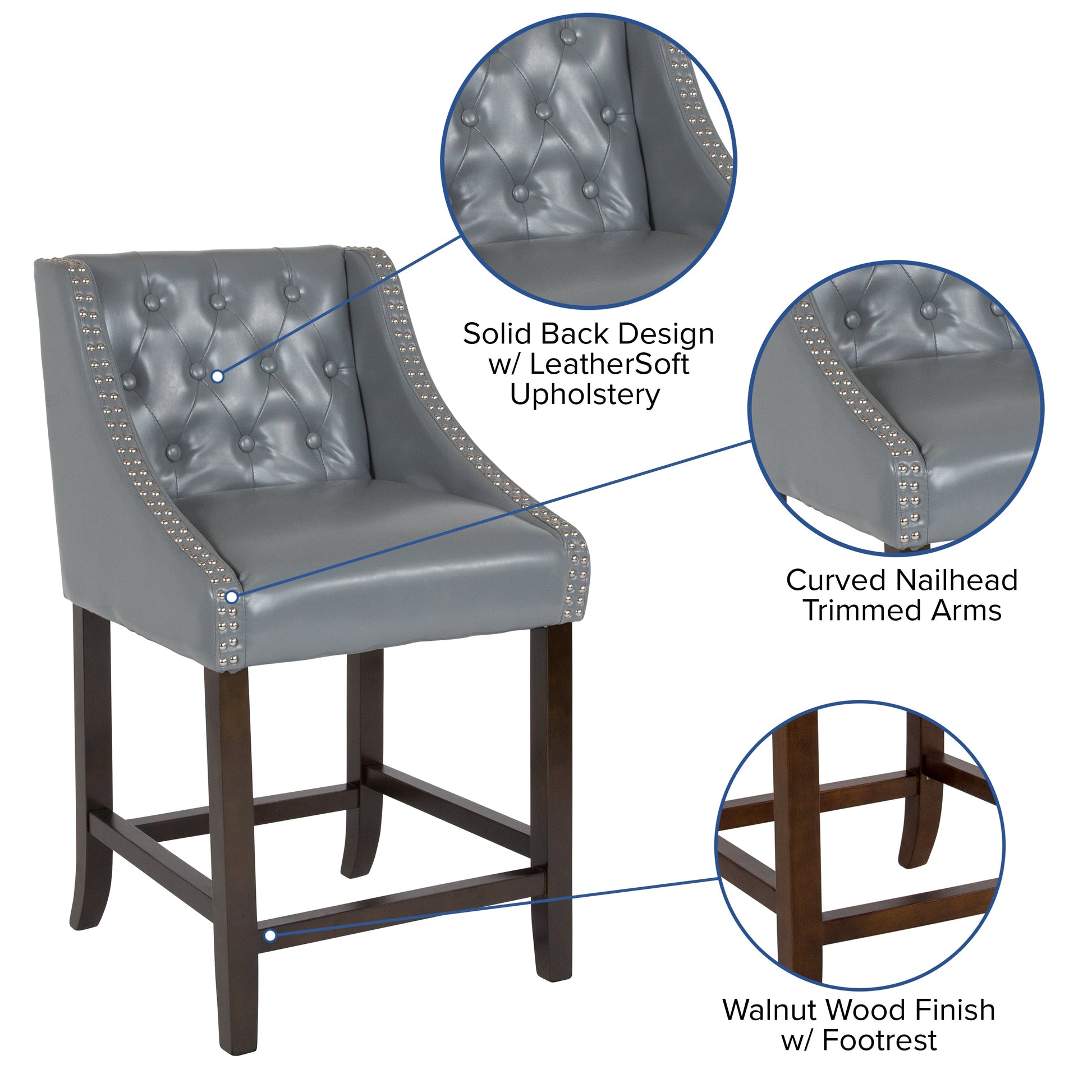 Solid Back Design w/ LeatherSoft Upholstery

Curved Nailhead Trimmed Arms

Walnut Wood Finish w/ Footrest