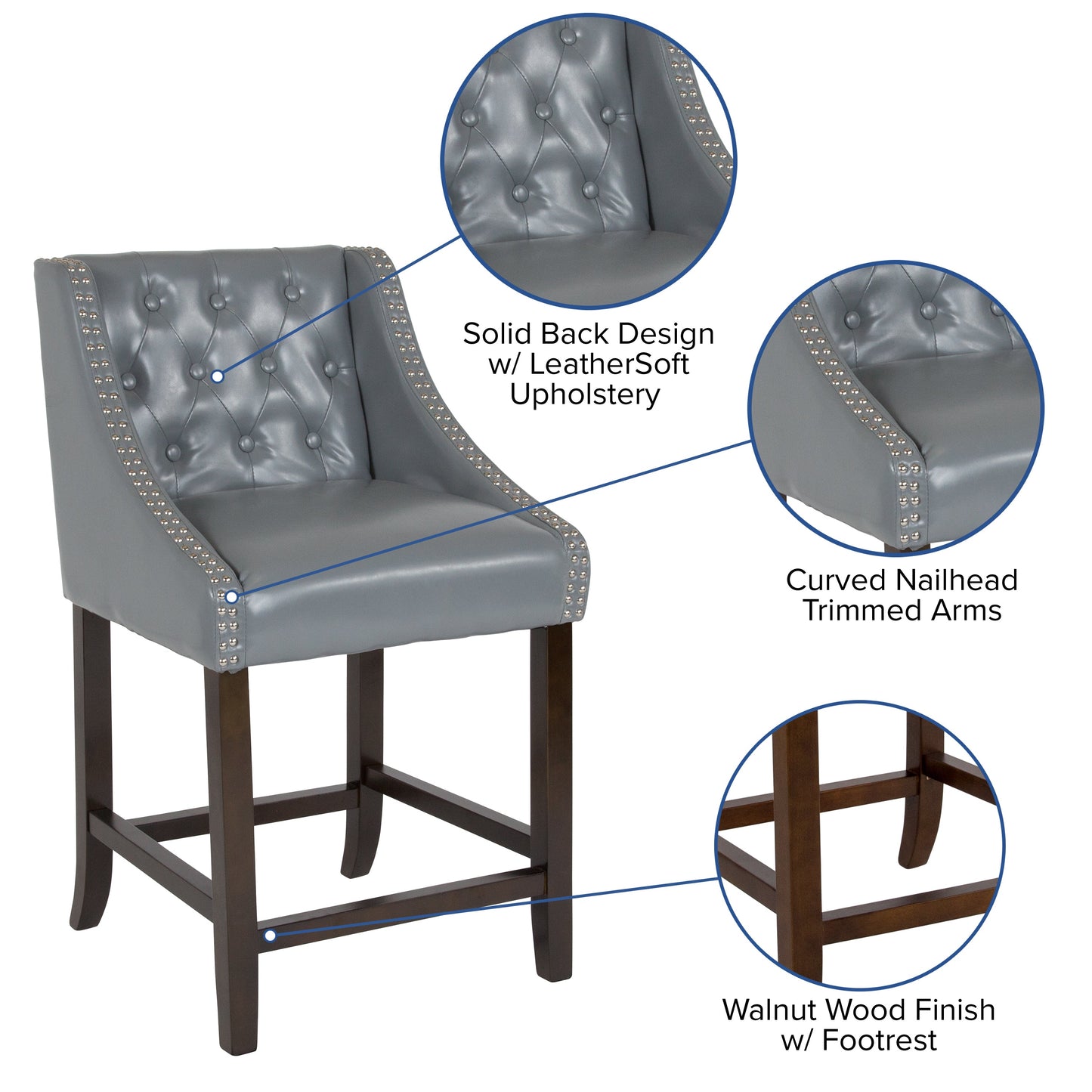 Solid Back Design w/ LeatherSoft Upholstery

Curved Nailhead Trimmed Arms

Walnut Wood Finish w/ Footrest