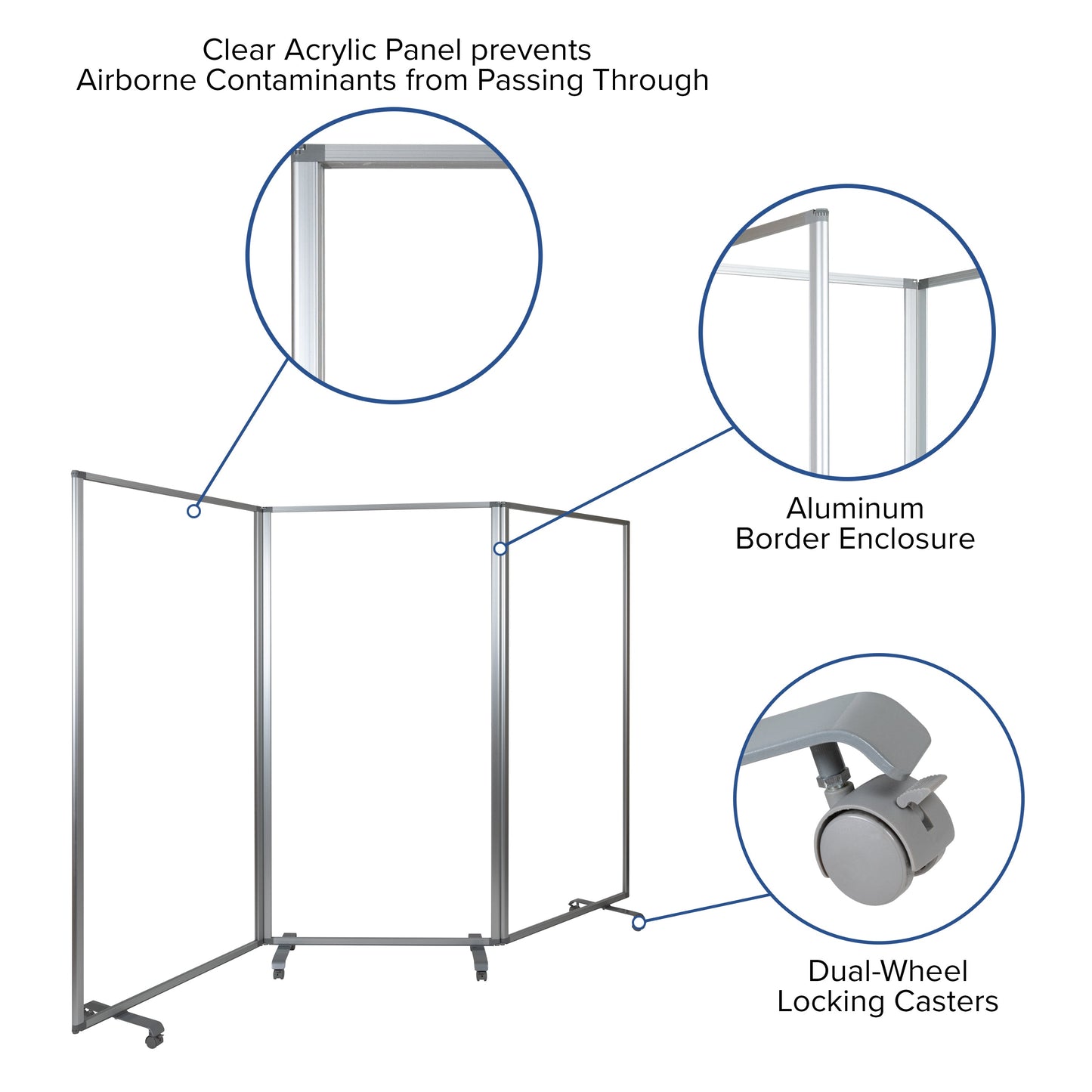 Clear Acrylic Panel prevents Airborne Contaminants from Passing Through

Aluminum Border Enclosure

Dual-Wheel Locking Casters