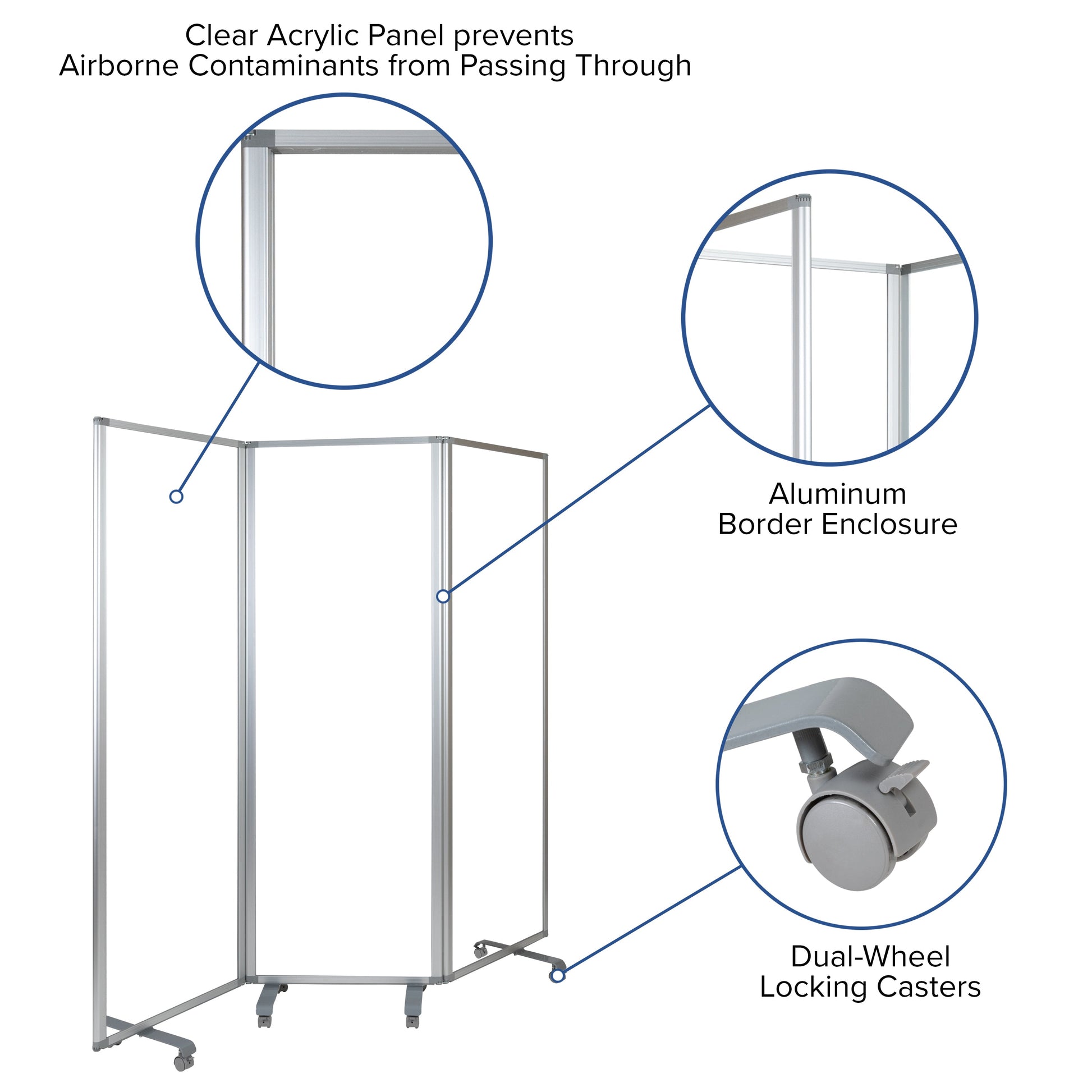 Clear Acrylic Panel prevents
Airborne Contaminants from Passing Through

Aluminum
Border Enclosure

Dual-Wheel
Locking Casters