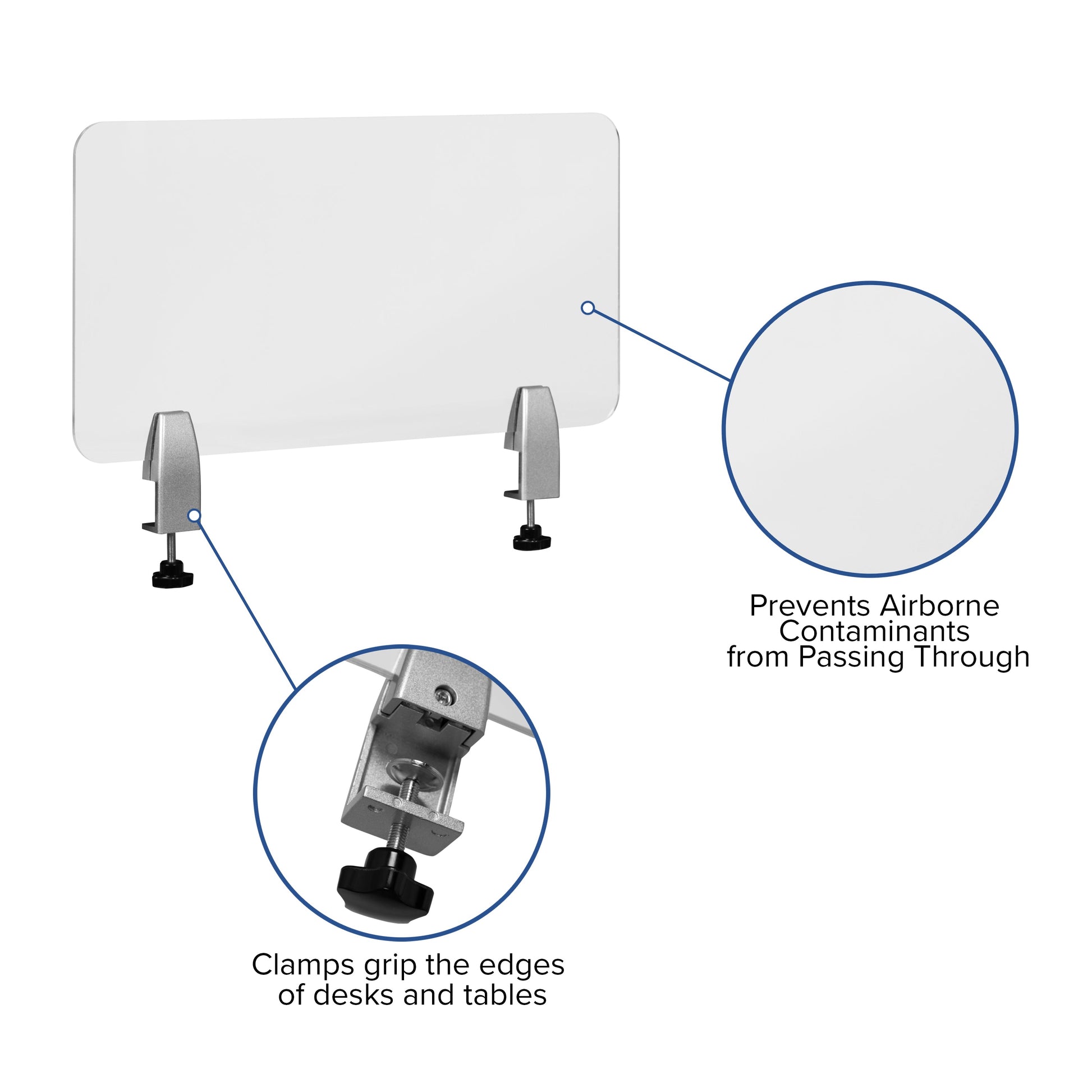 Prevents Airborne Contaminants from Passing Through

Clamps grip the edges of desks and tables