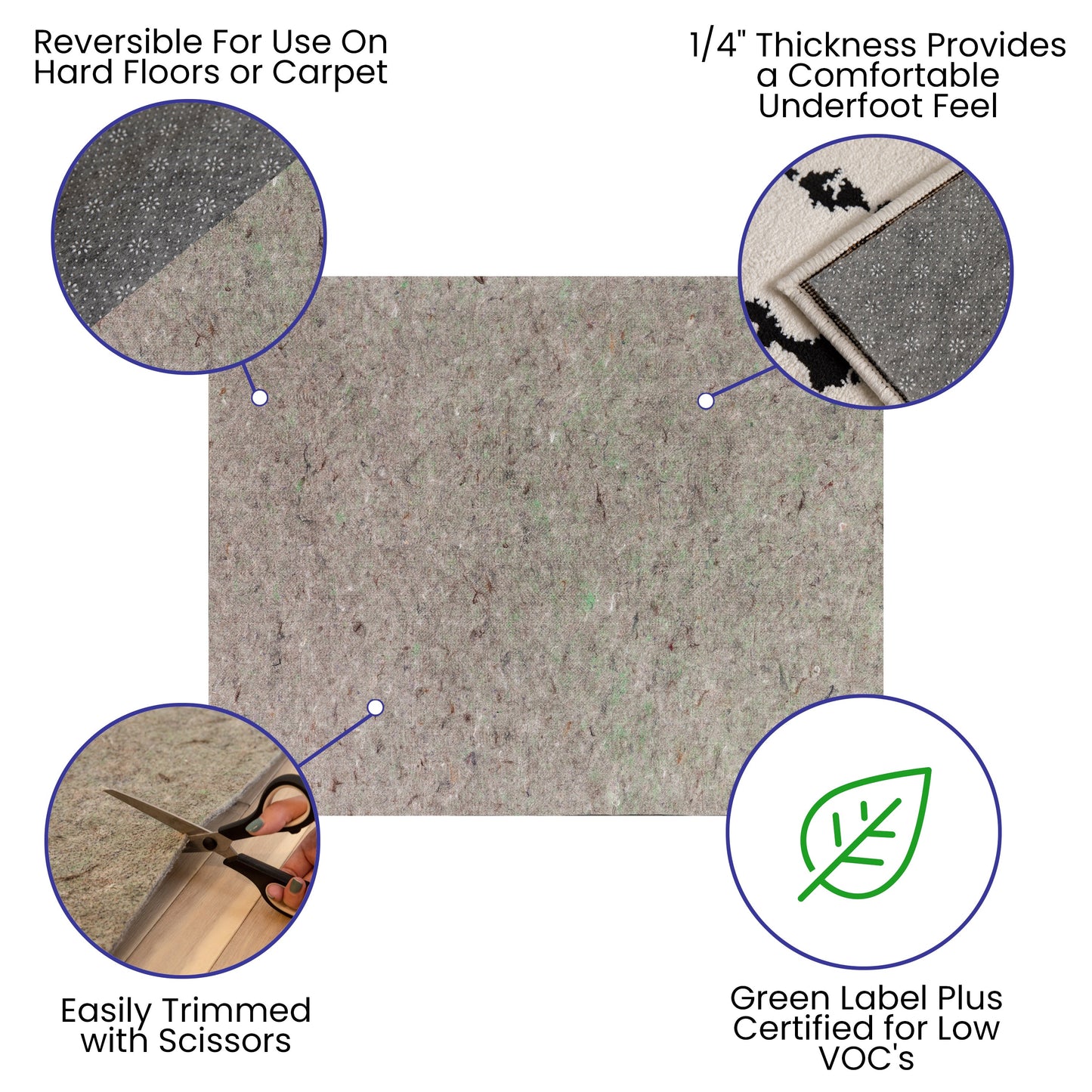 Reversible For Use On Hard Floors or Carpet

1/4" Thickness Provides a Comfortable Underfoot Feel

Easily Trimmed with Scissors

Green Label Plus Certified for Low VOC's