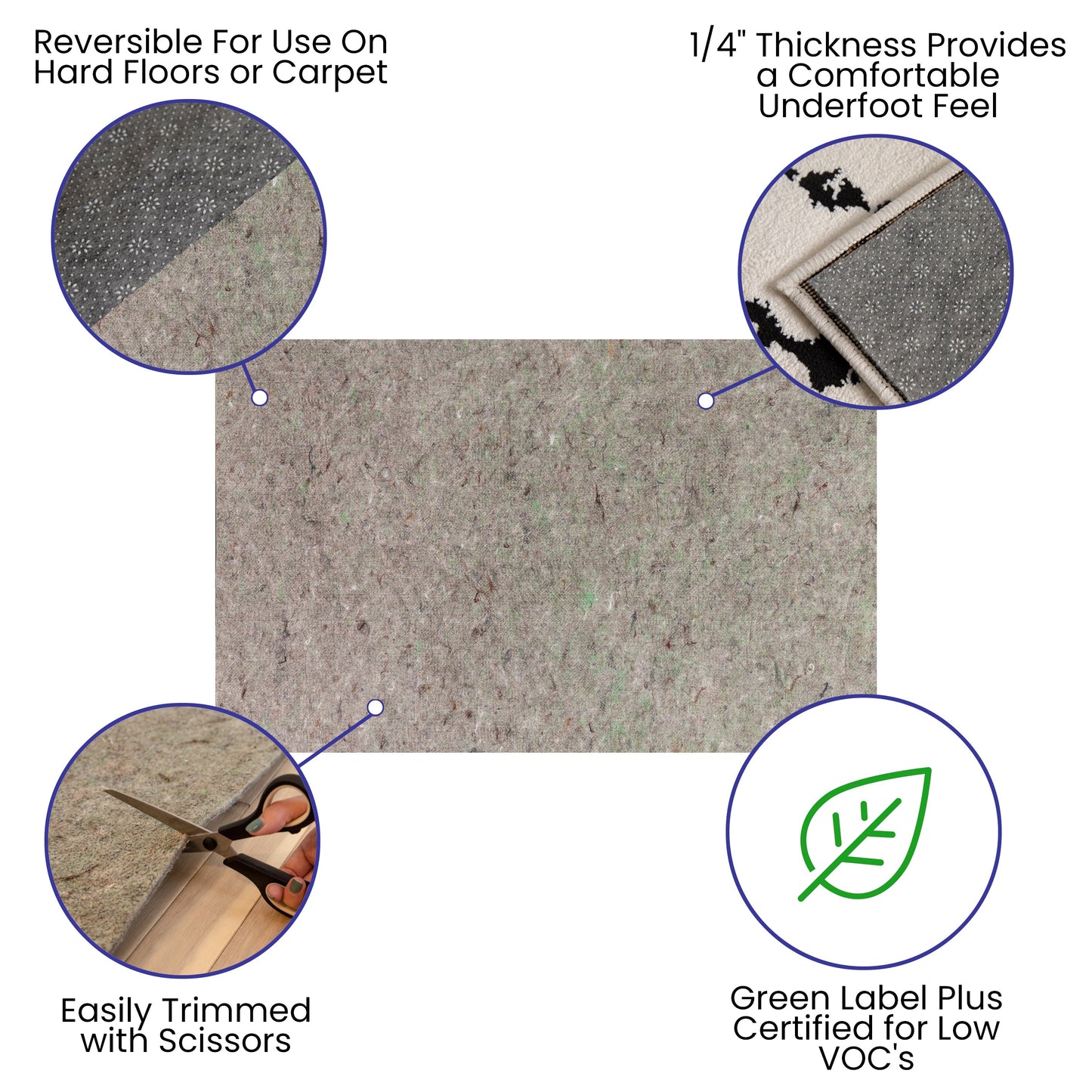 Reversible For Use On Hard Floors or Carpet

1/4" Thickness Provides a Comfortable Underfoot Feel

Easily Trimmed with Scissors

Green Label Plus Certified for Low VOC's