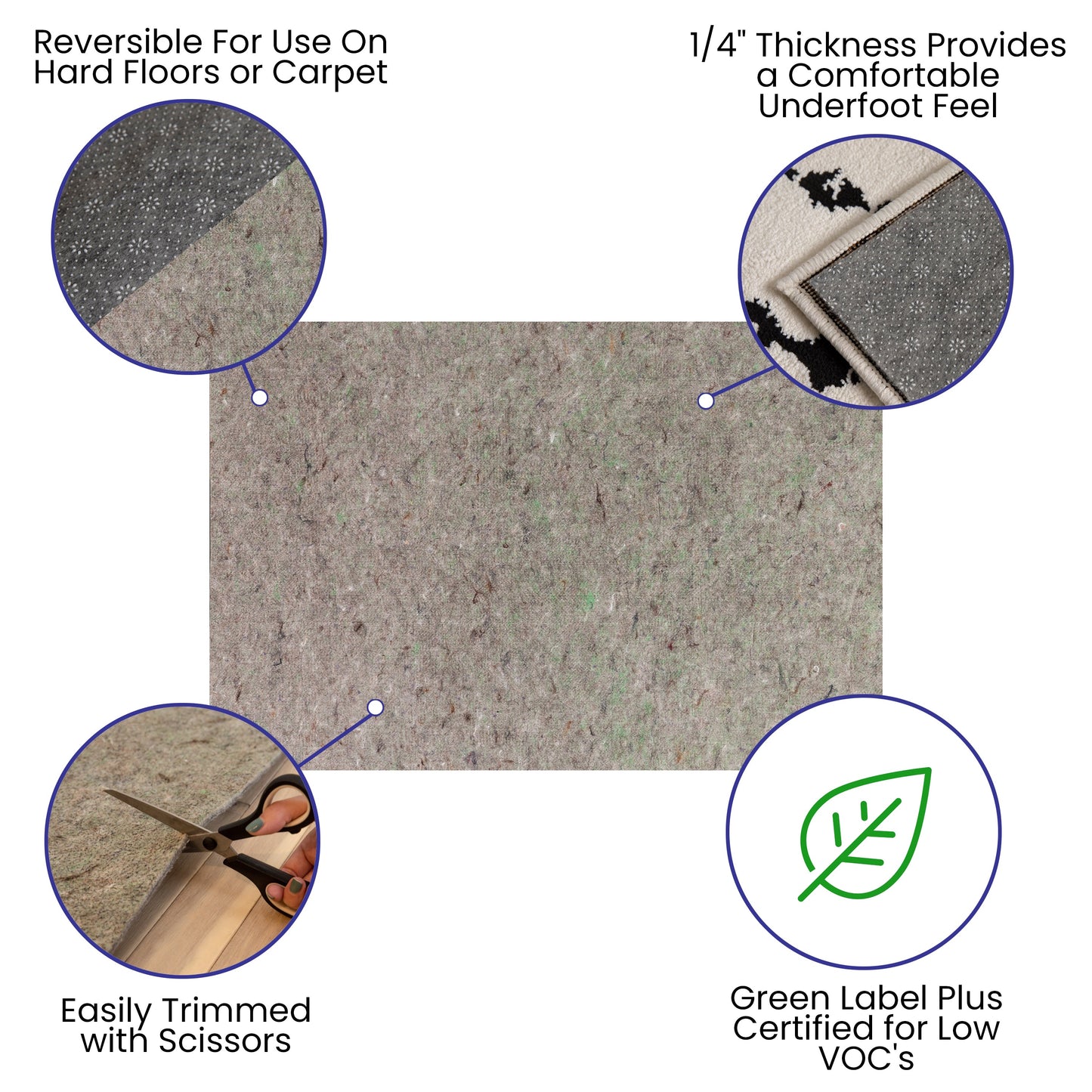 Reversible For Use On Hard Floors or Carpet

1/4" Thickness Provides a Comfortable Underfoot Feel

Easily Trimmed with Scissors

Green Label Plus Certified for Low VOC's