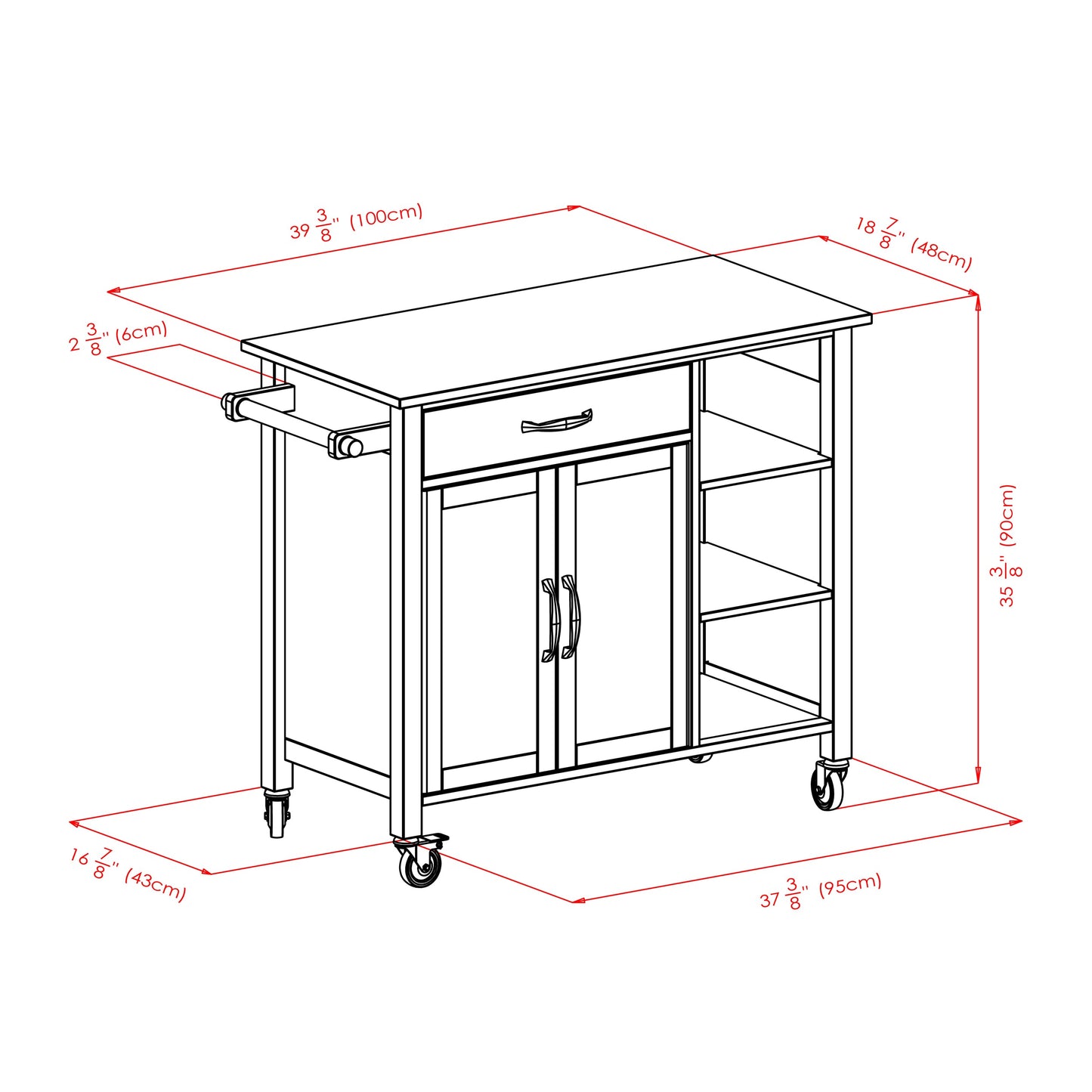 $39\frac{3}{8}$" (100cm)

$18\frac{7}{8}$" (48cm)

$2\frac{3}{8}$" (6cm)

$35\frac{3}{8}$" (90cm)

$16\frac{7}{8}$" (43cm)

$37\frac{3}{8}$" (95cm)