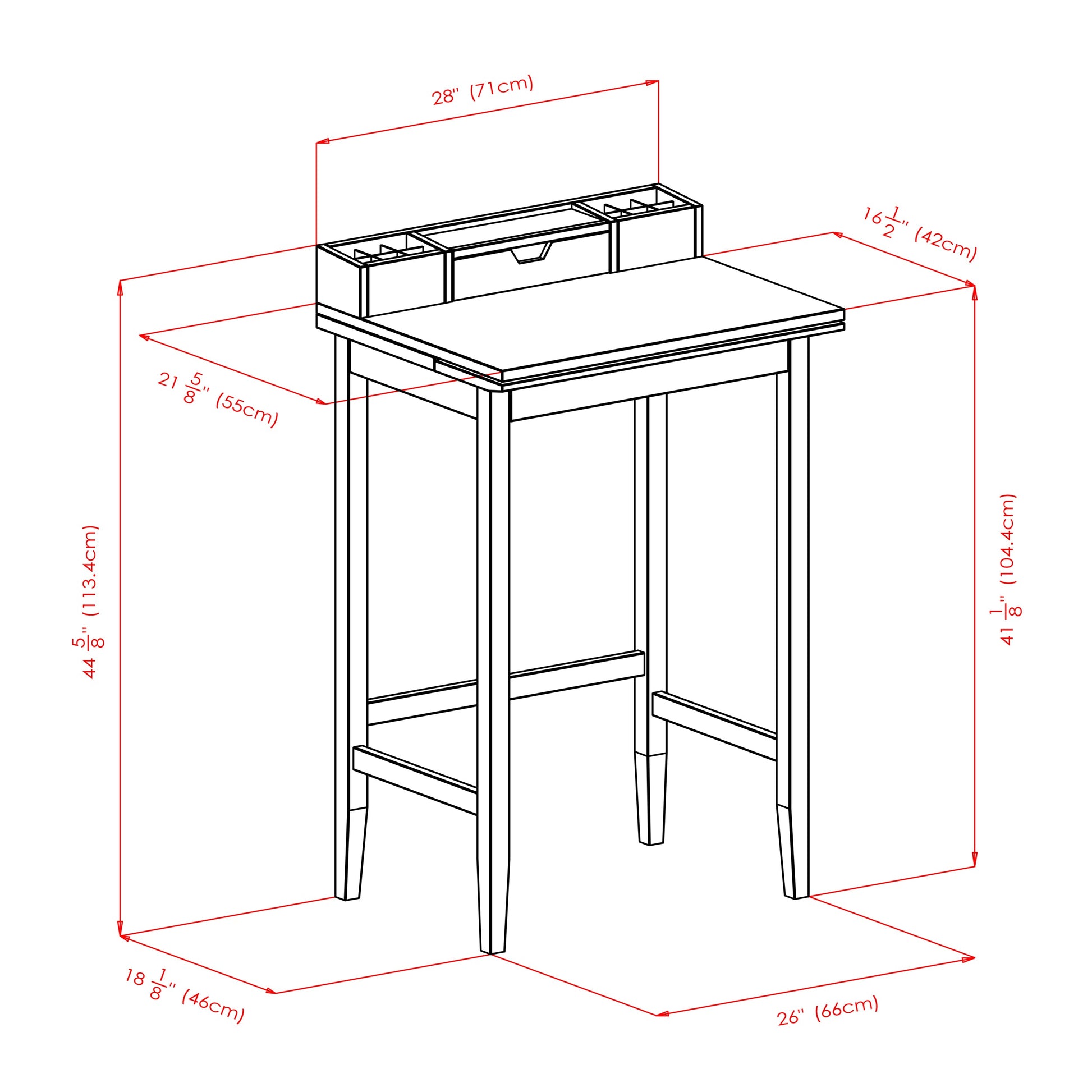 28'' (71cm)

$16\frac{1}{2}$'' (42cm)

$21\frac{5}{8}$'' (55cm)

$44\frac{5}{8}$'' (113.4cm)

$41\frac{1}{8}$'' (104.4cm)

$18\frac{1}{8}$'' (46cm)

26'' (66cm)