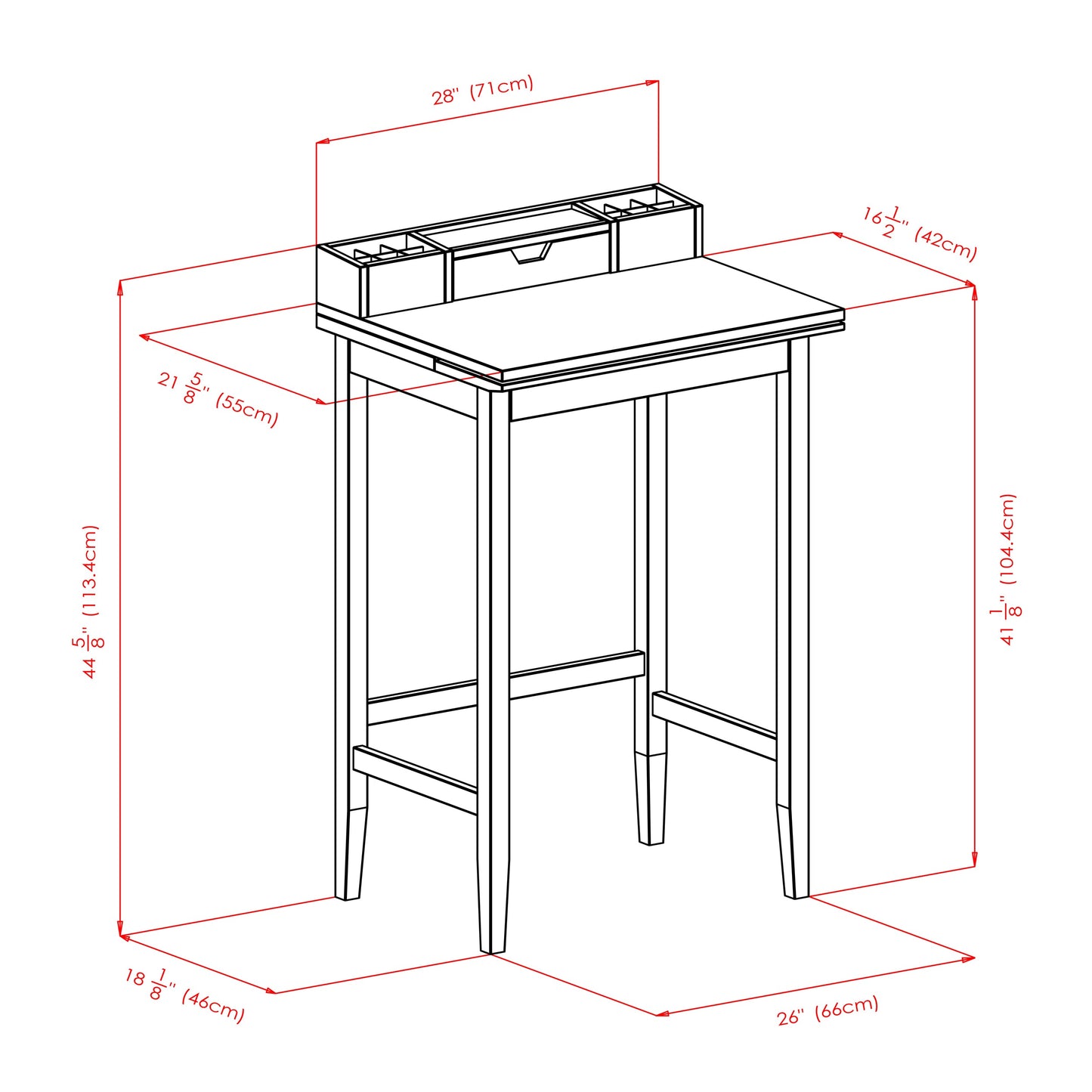 28" (71cm)

$16\frac{1}{2}$" (42cm)

$21\frac{5}{8}$" (55cm)

$44\frac{5}{8}$" (113.4cm)

$41\frac{1}{8}$" (104.4cm)

$18\frac{1}{8}$" (46cm)

26" (66cm)