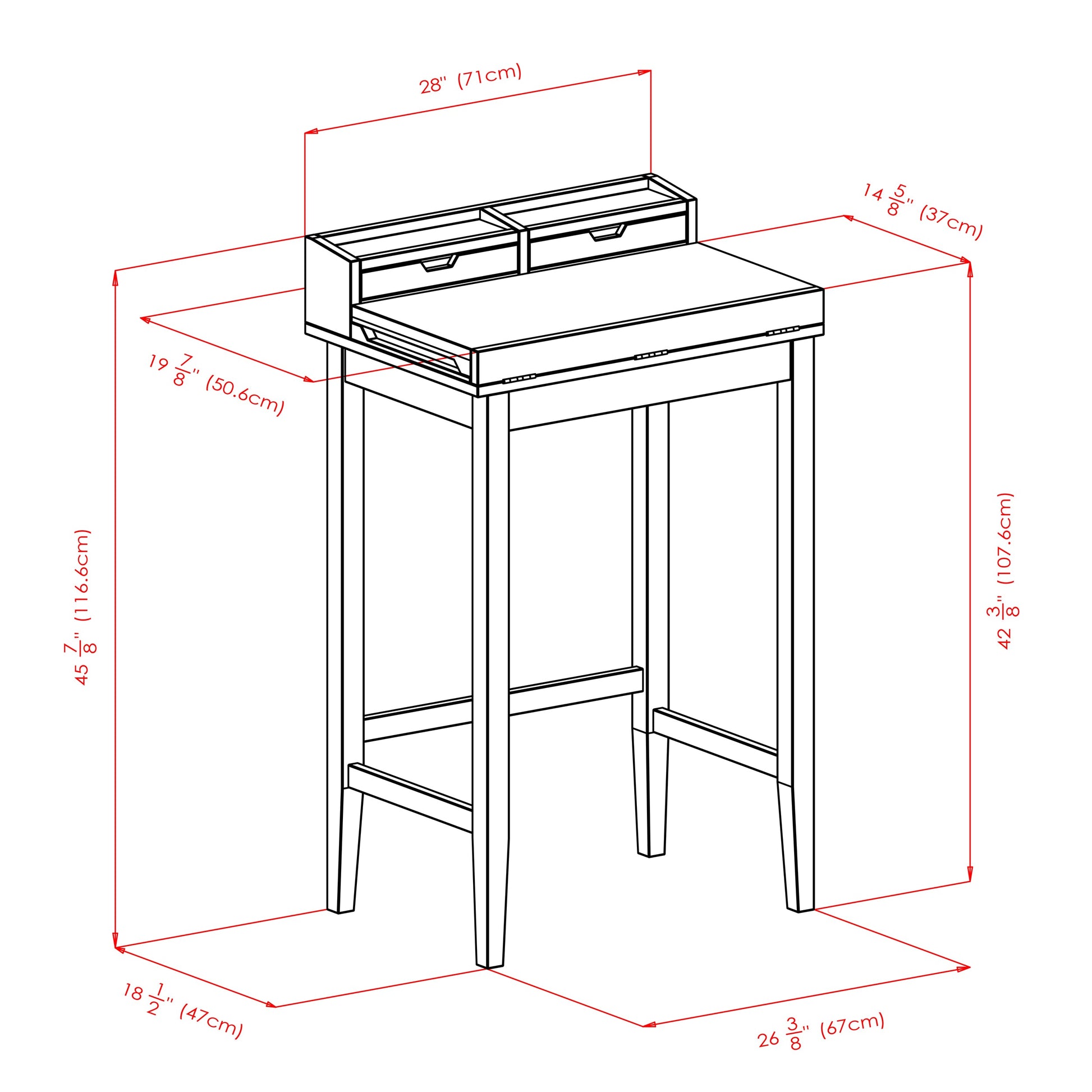 28" (71cm)

$14\frac{5}{8}$" (37cm)

$19\frac{7}{8}$" (50.6cm)

$45\frac{7}{8}$" (116.6cm)

$42\frac{3}{8}$" (107.6cm)

$18\frac{1}{2}$" (47cm)

$26\frac{3}{8}$" (67cm)