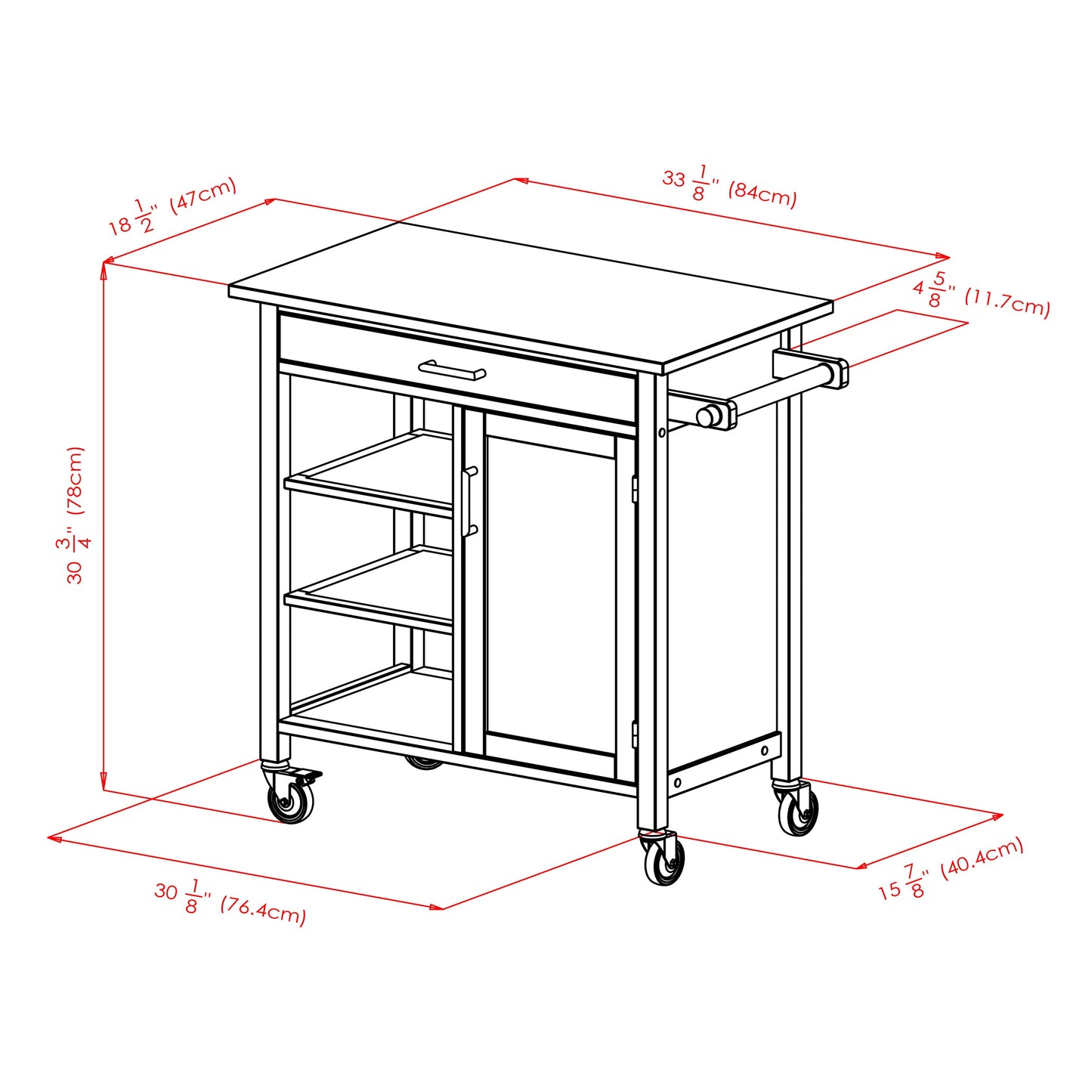 $18\frac{1}{2}$" (47cm)

$33\frac{1}{8}$" (84cm)

$4\frac{5}{8}$" (11.7cm)

$30\frac{3}{4}$" (78cm)

$30\frac{1}{8}$" (76.4cm)

$15\frac{7}{8}$" (40.4cm)