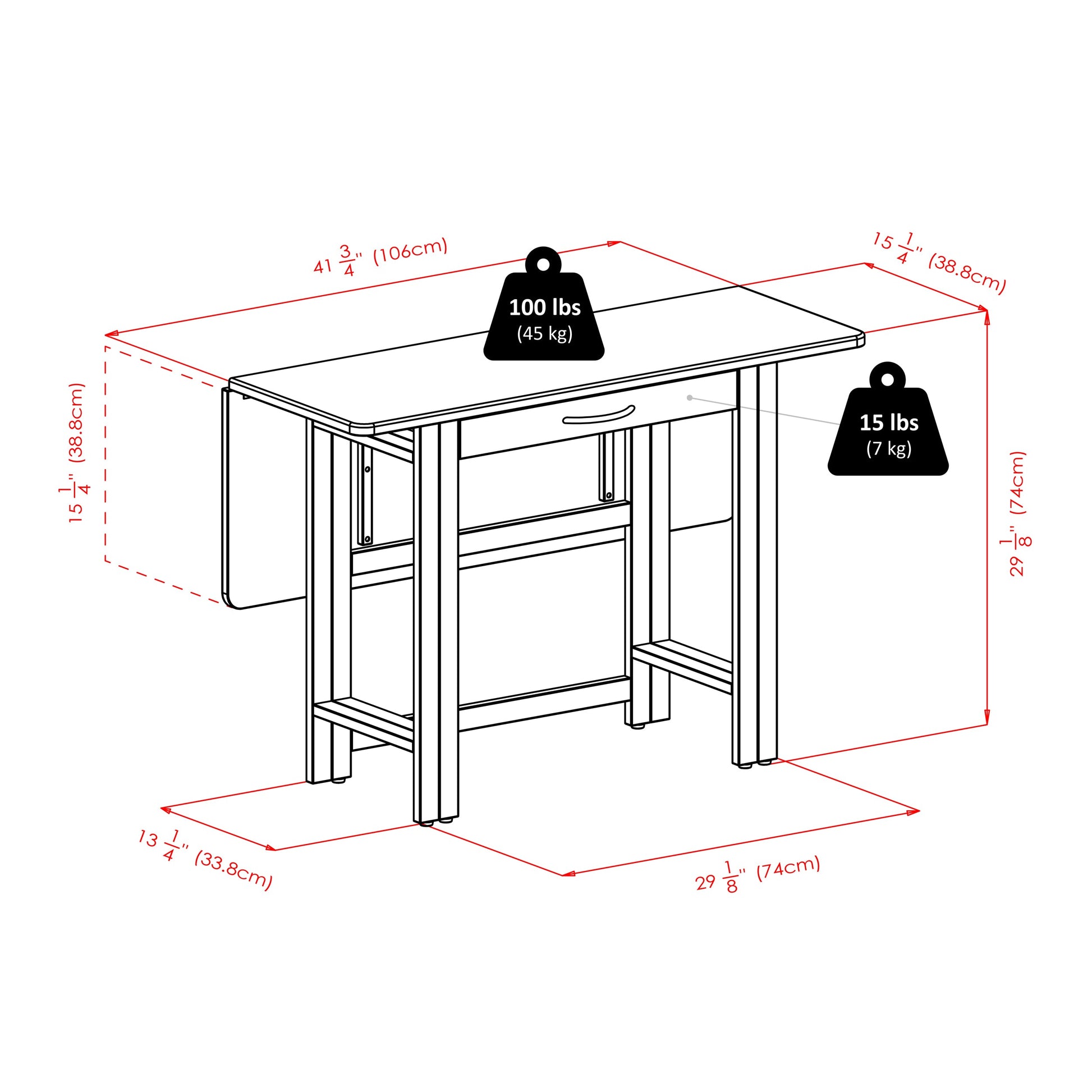 $41\frac{3}{4}$" (106cm)

$15\frac{1}{4}$" (38.8cm)

100 lbs
(45 kg)

$15\frac{1}{4}$" (38.8cm)

15 lbs
(7 kg)

$29\frac{1}{8}$" (74cm)

$13\frac{1}{4}$" (33.8cm)

$29\frac{1}{8}$" (74cm)