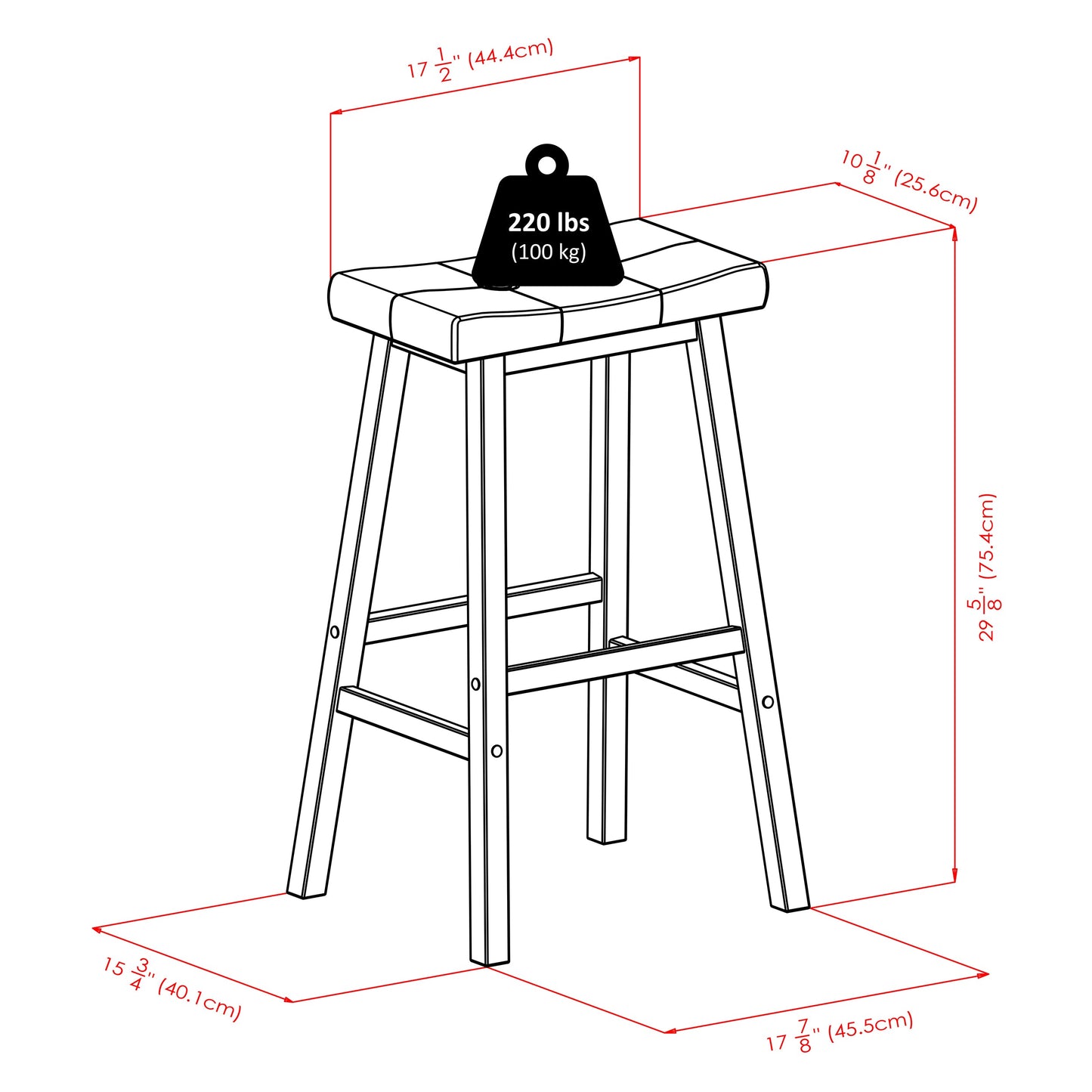 $17\frac{1}{2}$" (44.4cm)

$10\frac{1}{8}$" (25.6cm)

220 lbs
(100 kg)

$29\frac{5}{8}$" (75.4cm)

$15\frac{3}{4}$" (40.1cm)

$17\frac{7}{8}$" (45.5cm)