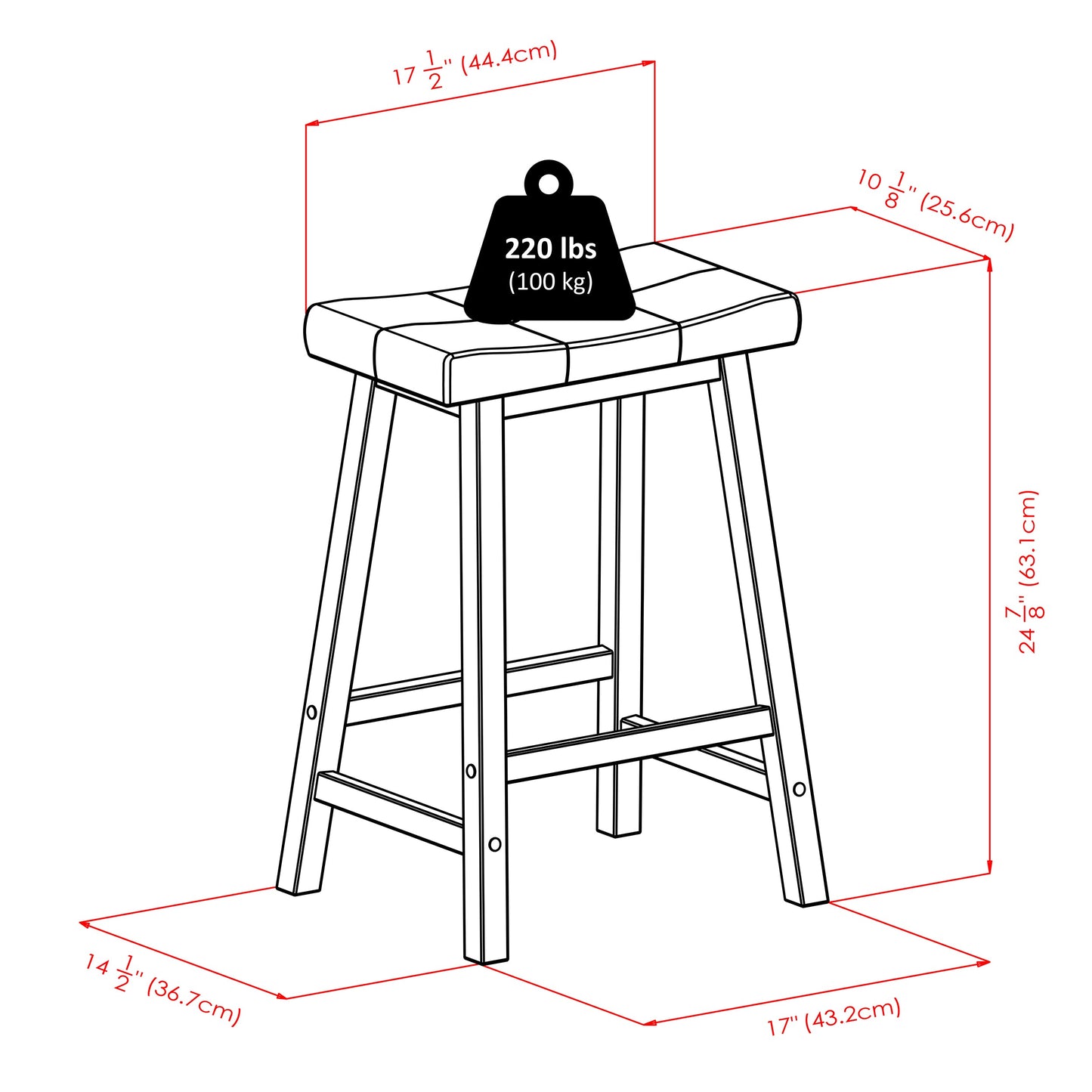 $17\frac{1}{2}$" (44.4cm)

$10\frac{1}{8}$" (25.6cm)

220 lbs
(100 kg)

$24\frac{7}{8}$" (63.1cm)

$14\frac{1}{2}$" (36.7cm)

17" (43.2cm)