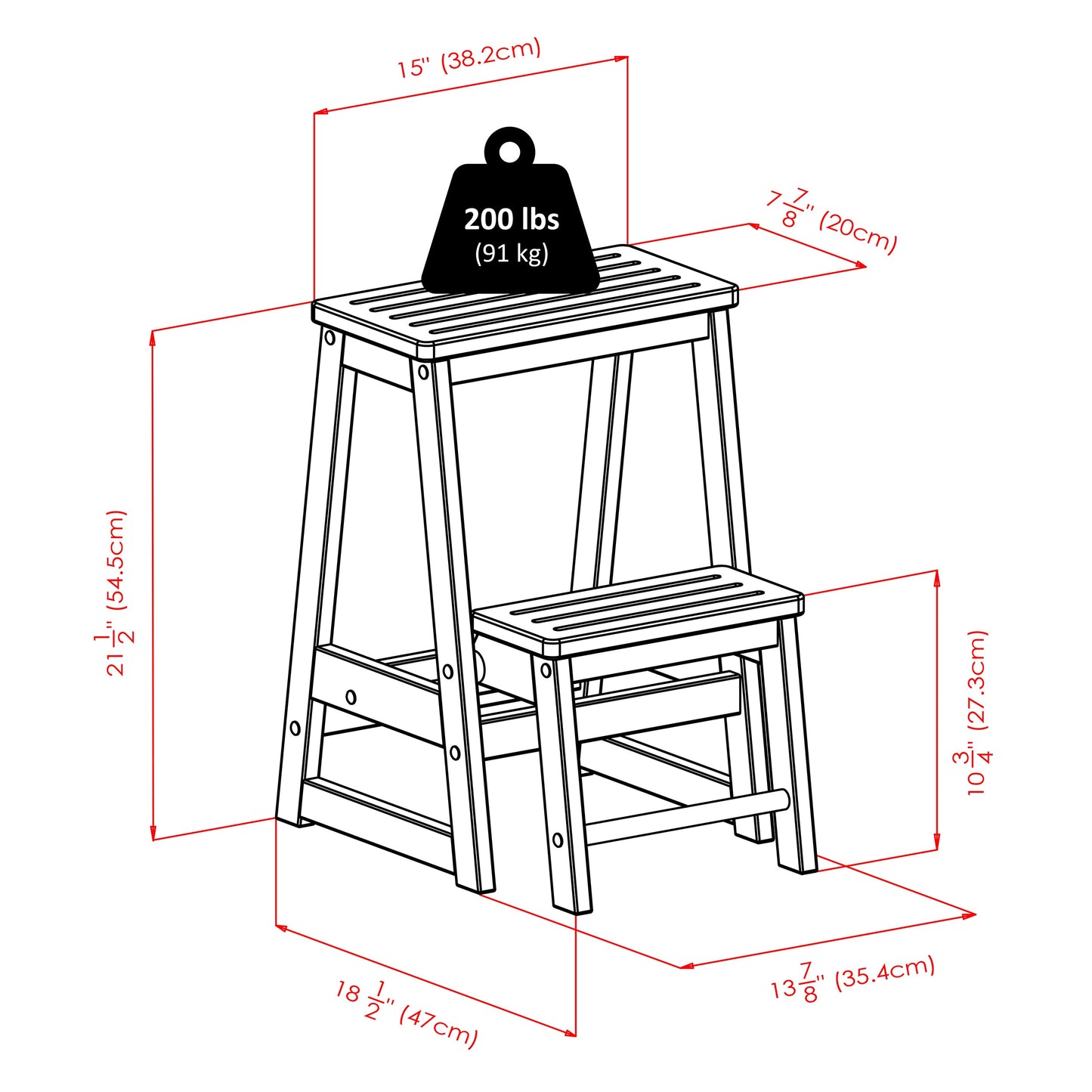 15" (38.2cm)

200 lbs
(91 kg)

$7\frac{7}{8}$" (20cm)

$21\frac{1}{2}$" (54.5cm)

$10\frac{3}{4}$" (27.3cm)

$18\frac{1}{2}$" (47cm)

$13\frac{7}{8}$" (35.4cm)