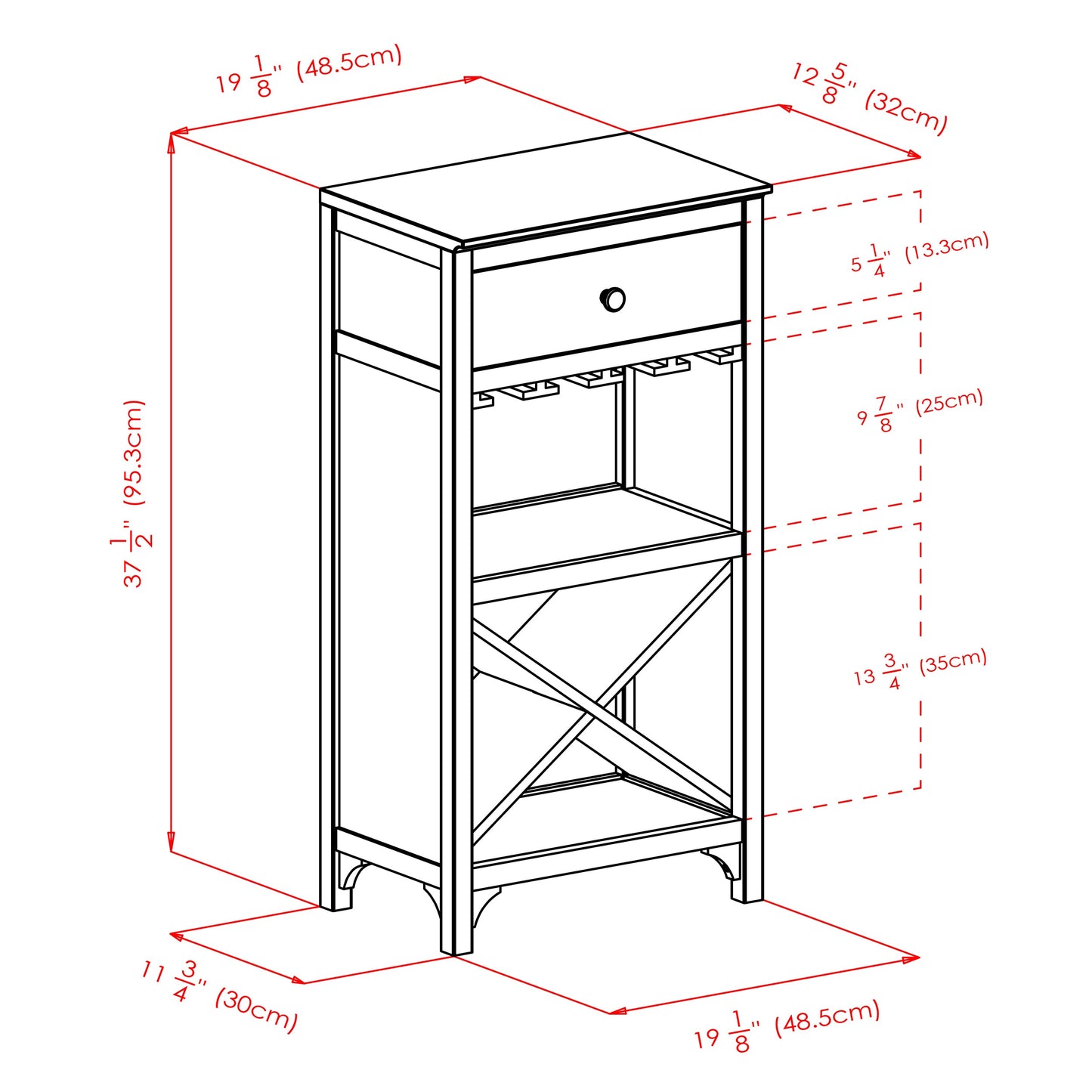 $19\frac{1}{8}$" (48.5cm)

$12\frac{5}{8}$" (32cm)

$5\frac{1}{4}$" (13.3cm)

$9\frac{7}{8}$" (25cm)

$37\frac{1}{2}$" (95.3cm)

$13\frac{3}{4}$" (35cm)

$11\frac{3}{4}$" (30cm)

$19\frac{1}{8}$" (48.5cm)