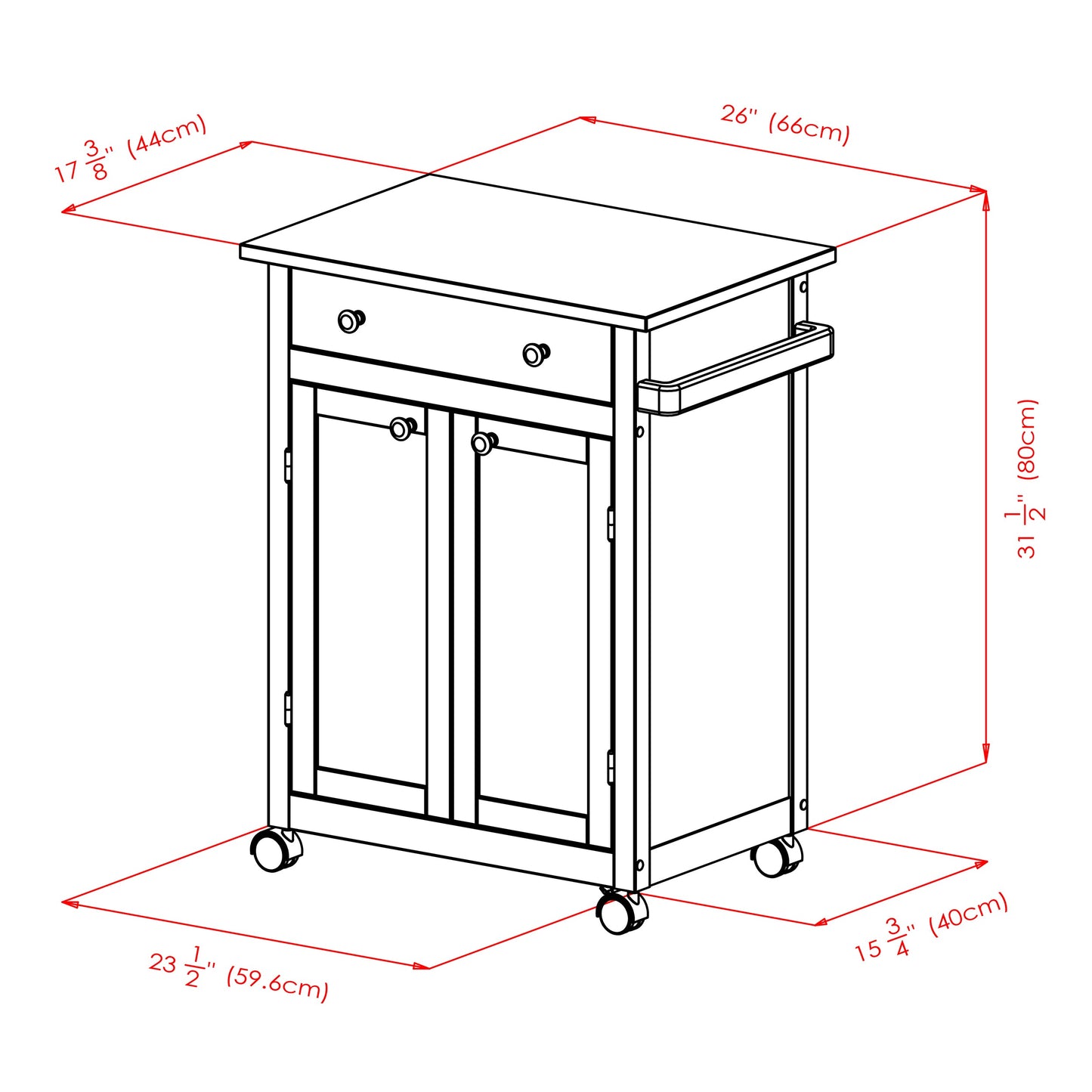 $17\frac{3}{8}$" (44cm)

26" (66cm)

$31\frac{1}{2}$" (80cm)

$23\frac{1}{2}$" (59.6cm)

$15\frac{3}{4}$" (40cm)