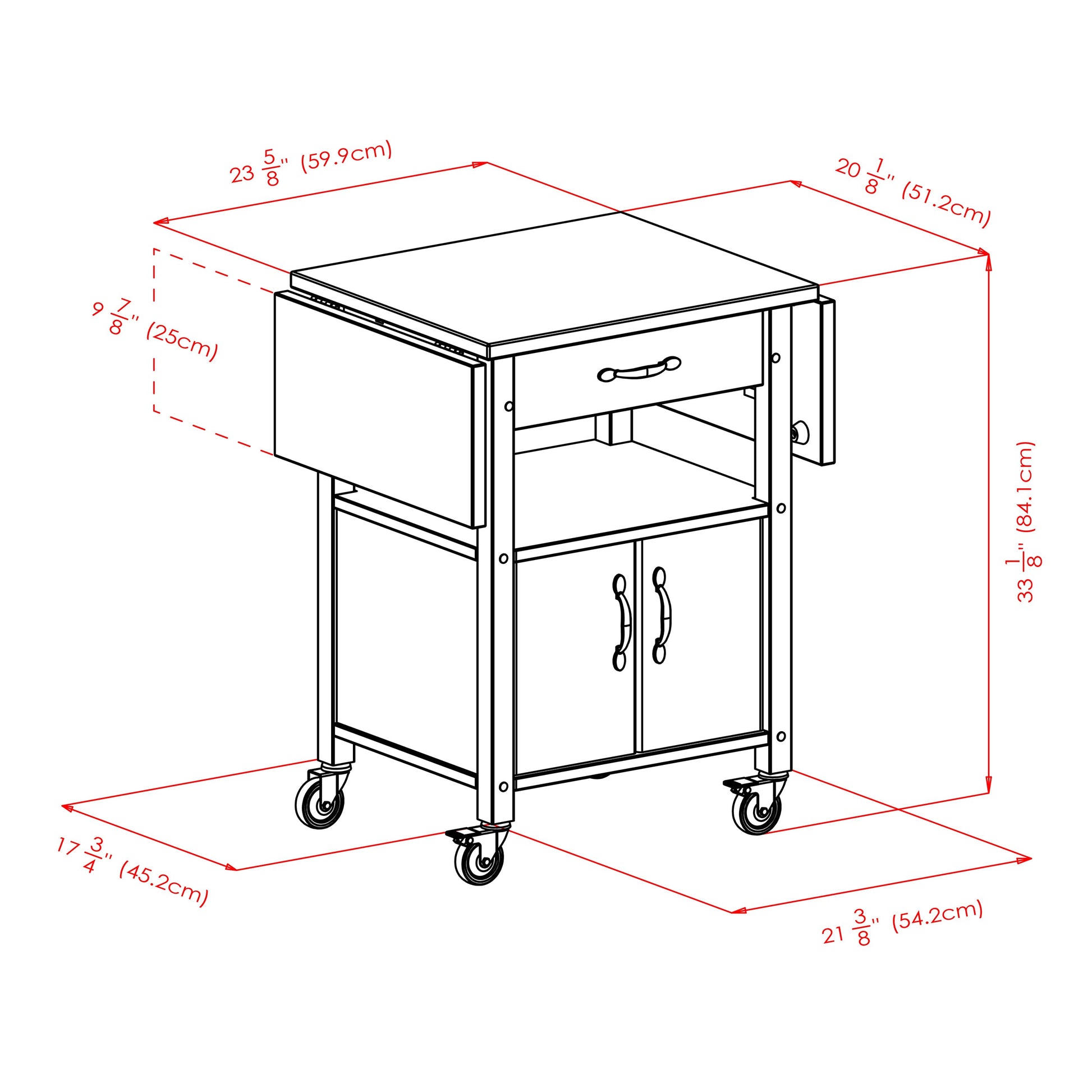 $23\frac{5}{8}$" (59.9cm)

$20\frac{1}{8}$" (51.2cm)

$9\frac{7}{8}$" (25cm)

$33\frac{1}{8}$" (84.1cm)

$17\frac{3}{4}$" (45.2cm)

$21\frac{3}{8}$" (54.2cm)