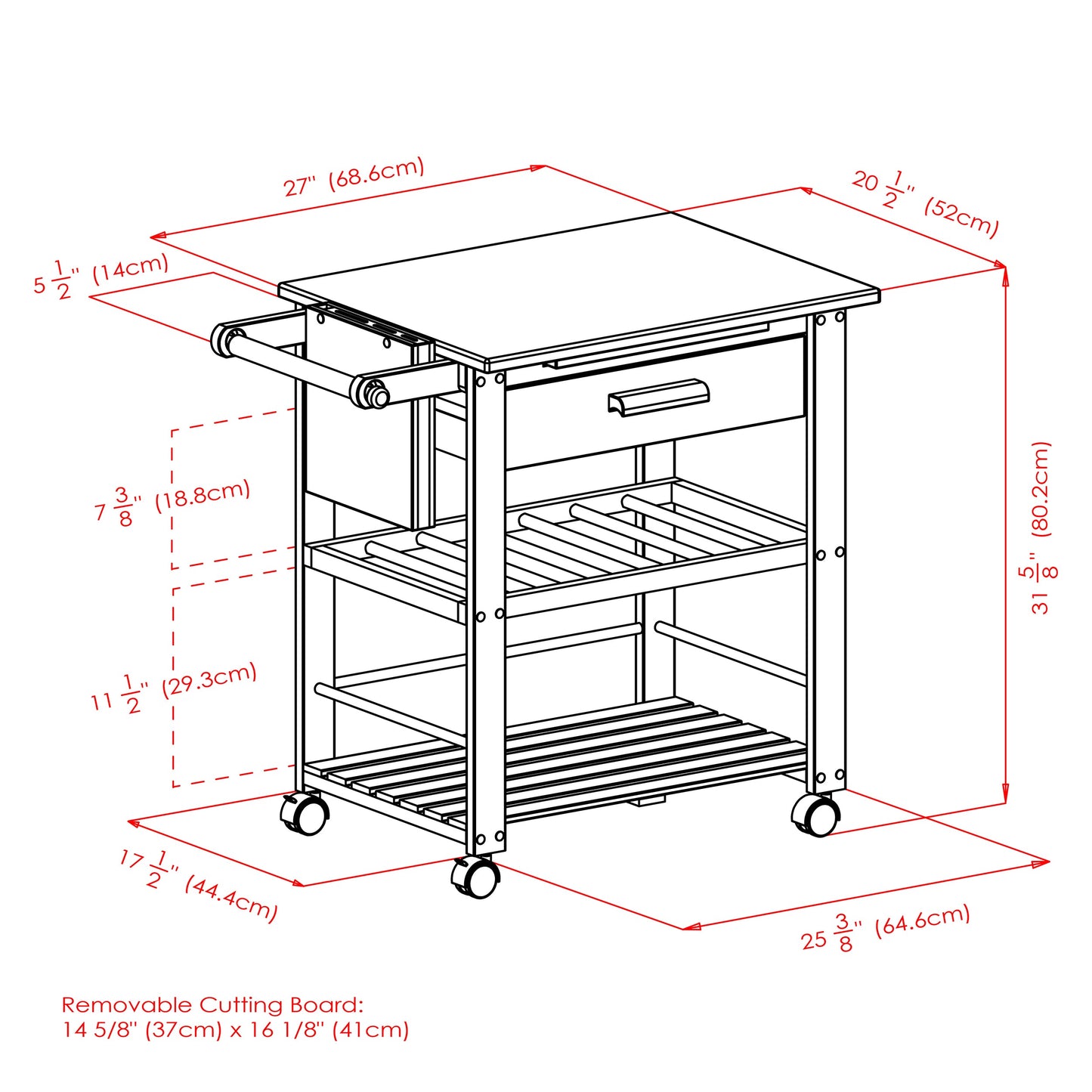 27" (68.6cm)

$20\frac{1}{2}$" (52cm)

$5\frac{1}{2}$" (14cm)

$7\frac{3}{8}$" (18.8cm)

$31\frac{5}{8}$" (80.2cm)

$11\frac{1}{2}$" (29.3cm)

$17\frac{1}{2}$" (44.4cm)

$25\frac{3}{8}$" (64.6cm)

Removable Cutting Board:
14 5/8" (37cm) x 16 1/8" (41cm)