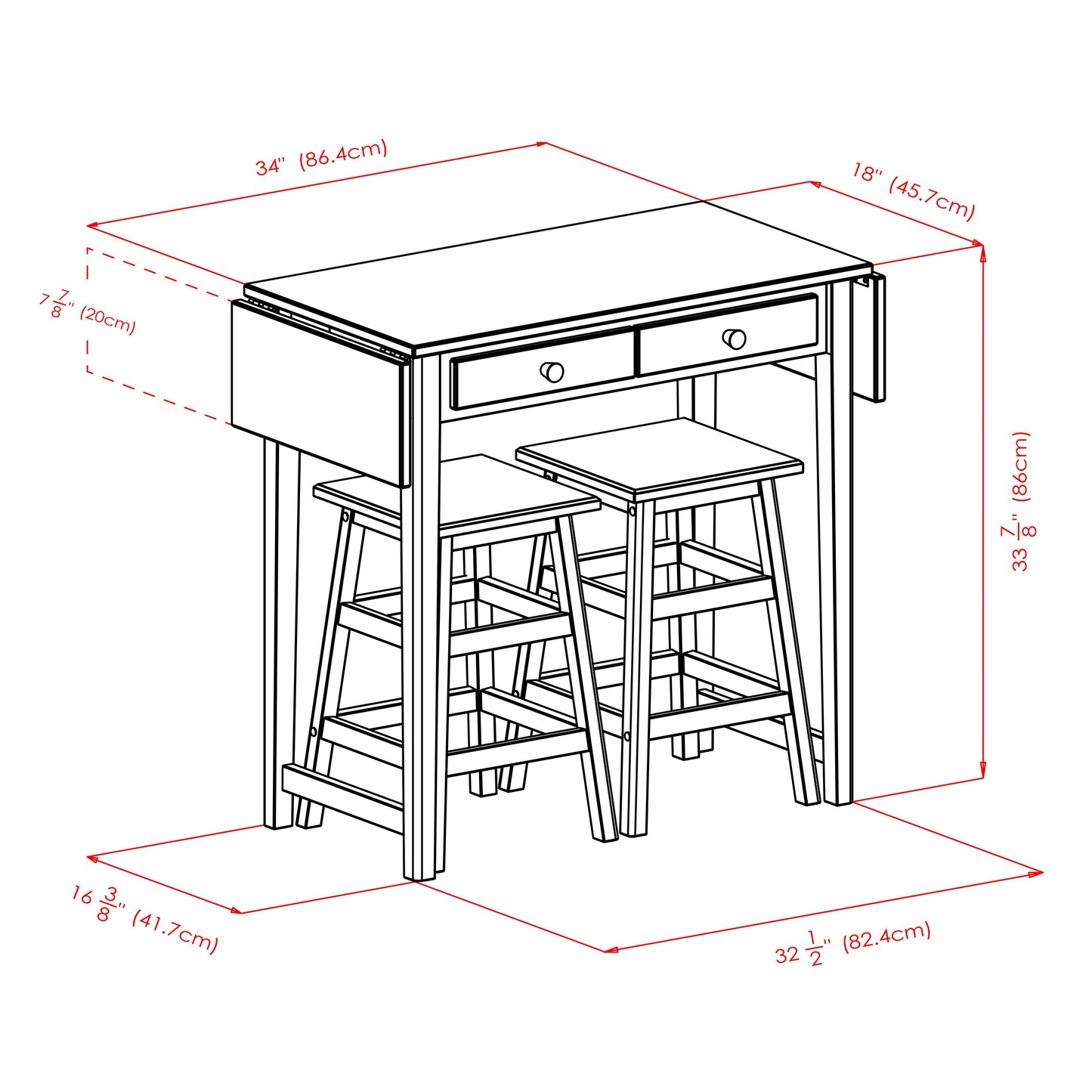 34" (86.4cm)

18" (45.7cm)

$7\frac{7}{8}$" (20cm)

$33\frac{7}{8}$" (86cm)

$16\frac{3}{8}$" (41.7cm)

$32\frac{1}{2}$" (82.4cm)