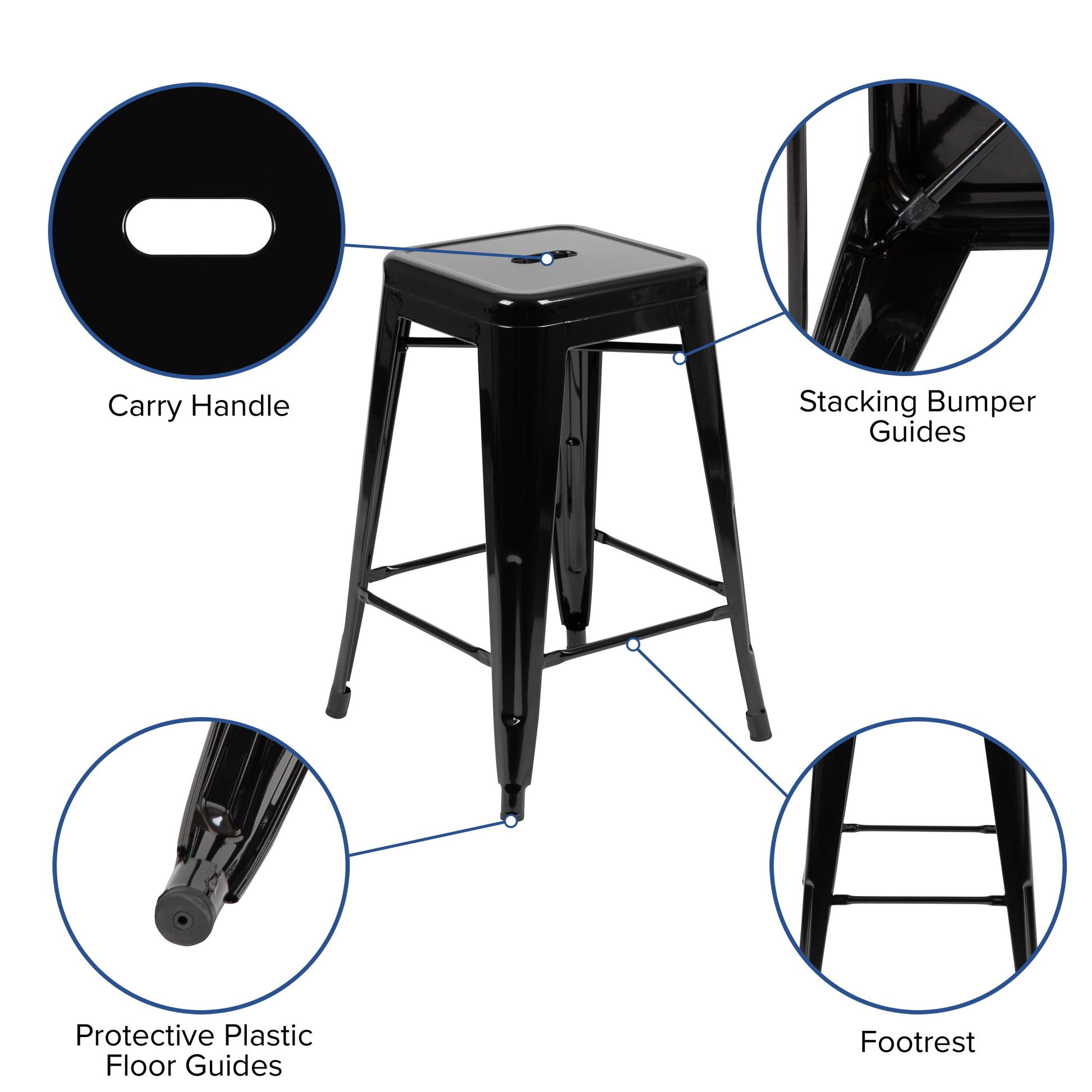 Carry Handle

Stacking Bumper Guides

Protective Plastic Floor Guides

Footrest