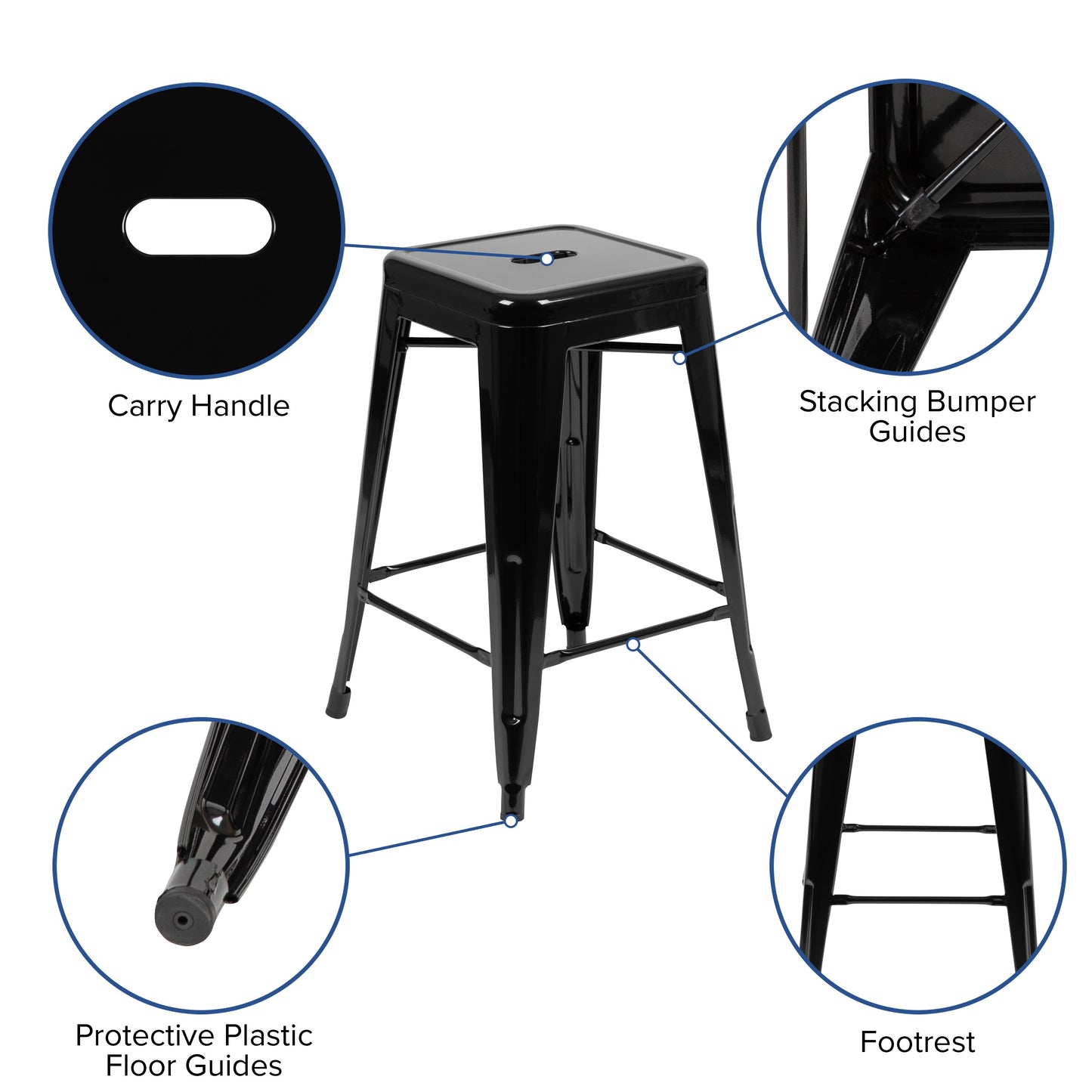 Carry Handle

Stacking Bumper Guides

Protective Plastic Floor Guides

Footrest