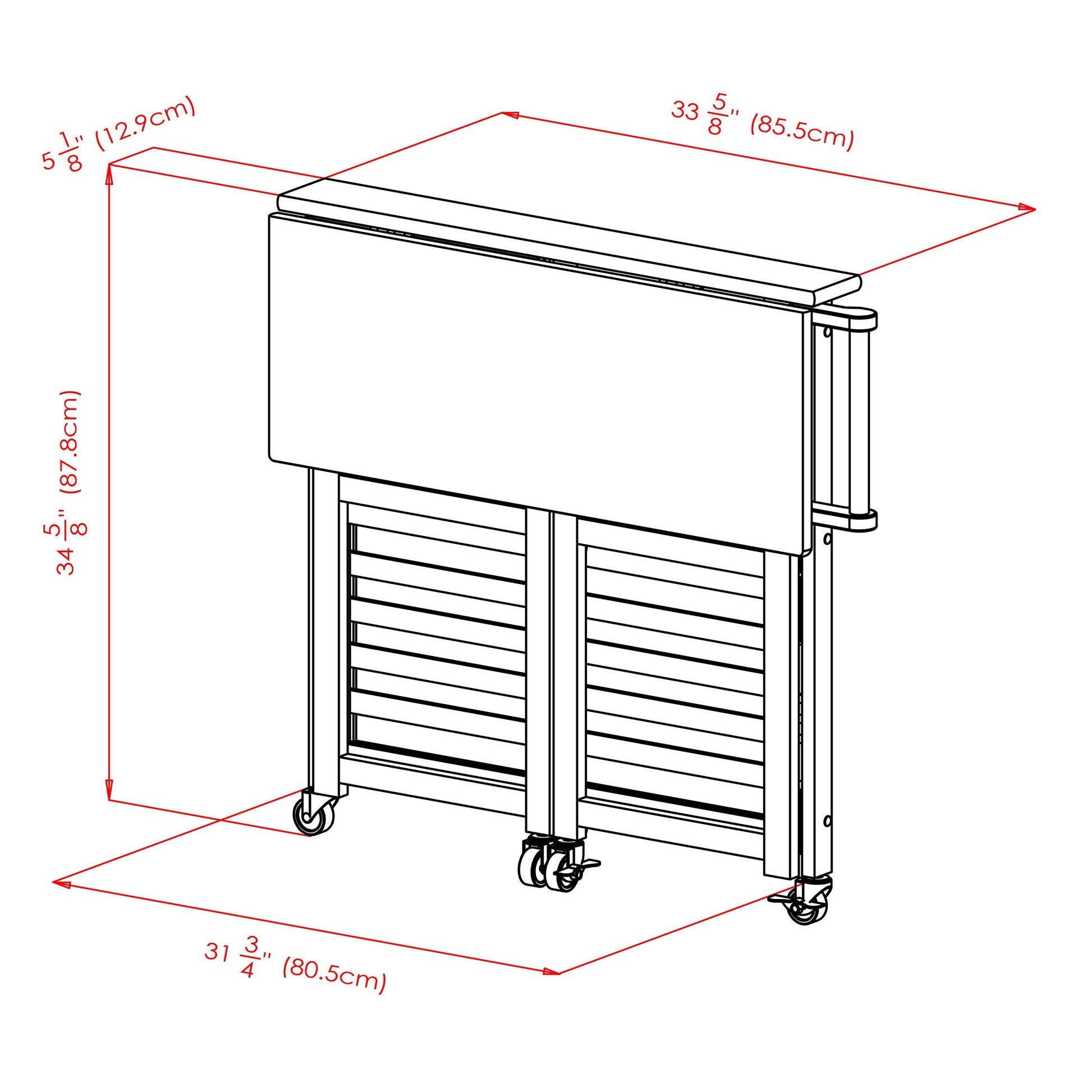 $5\frac{1}{8}$" (12.9cm)

$33\frac{5}{8}$" (85.5cm)

$34\frac{5}{8}$" (87.8cm)

$31\frac{3}{4}$" (80.5cm)