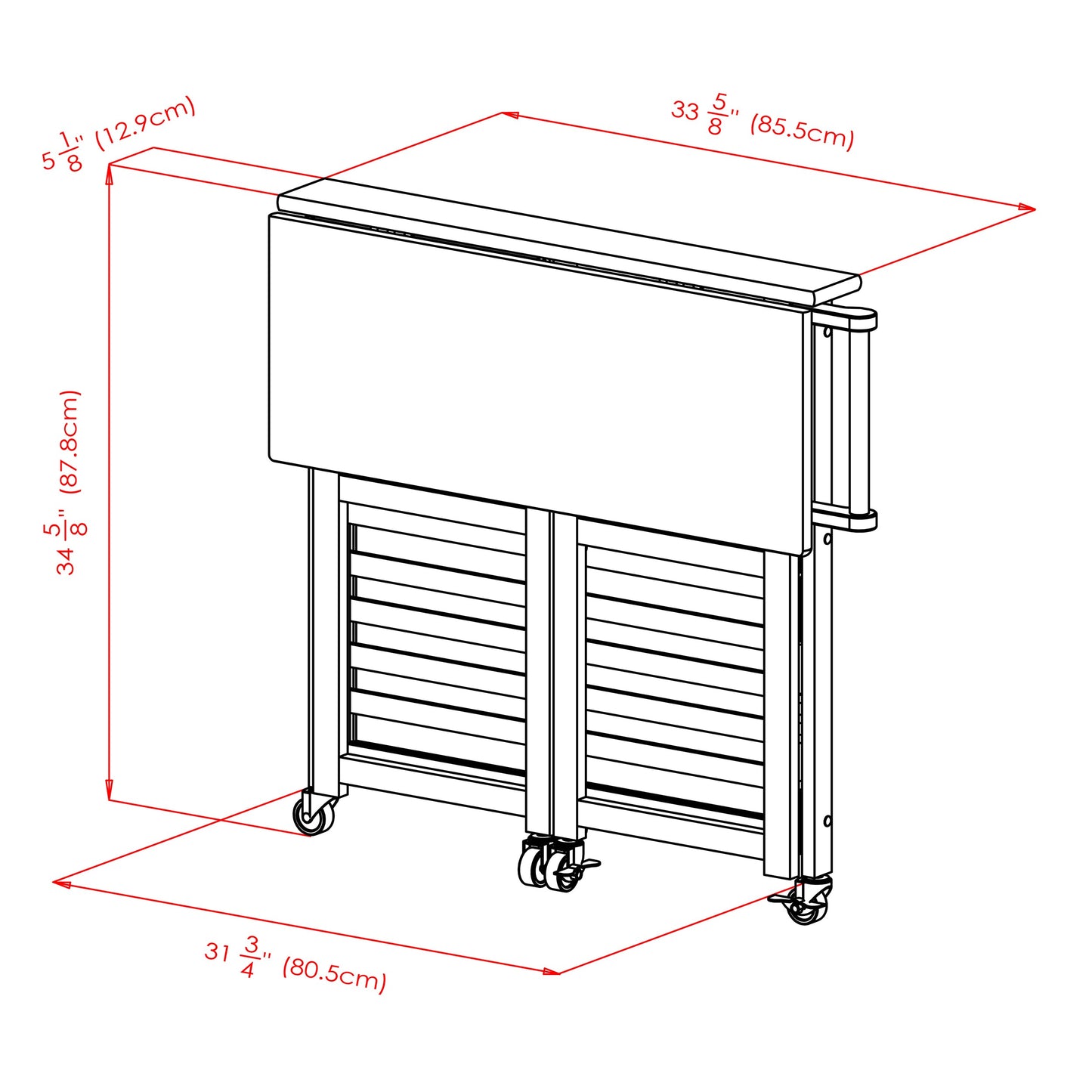 $5\frac{1}{8}$" (12.9cm)

$33\frac{5}{8}$" (85.5cm)

$34\frac{5}{8}$" (87.8cm)

$31\frac{3}{4}$" (80.5cm)