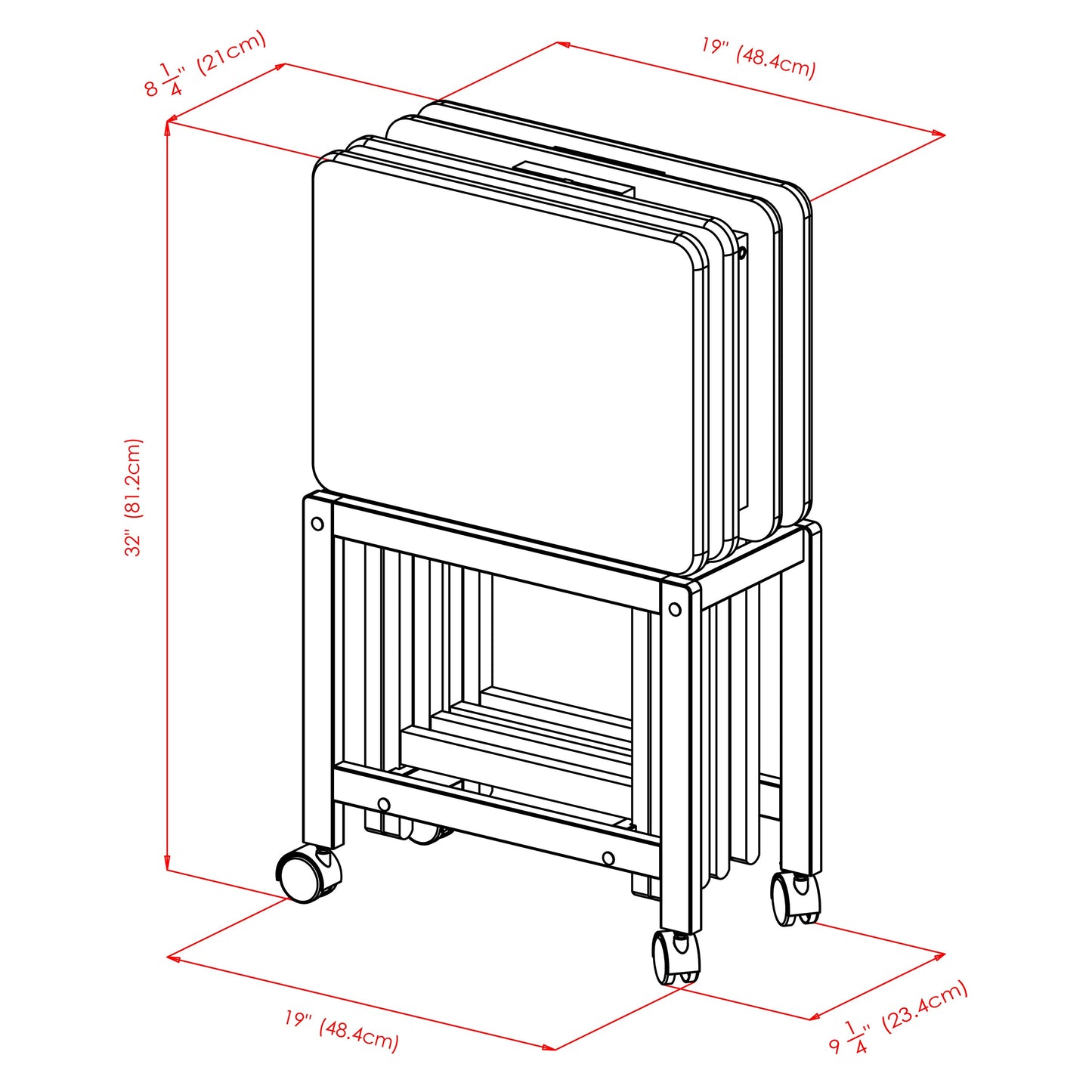 $8\frac{1}{4}$" (21cm)

19" (48.4cm)

32" (81.2cm)

19" (48.4cm)

$9\frac{1}{4}$" (23.4cm)