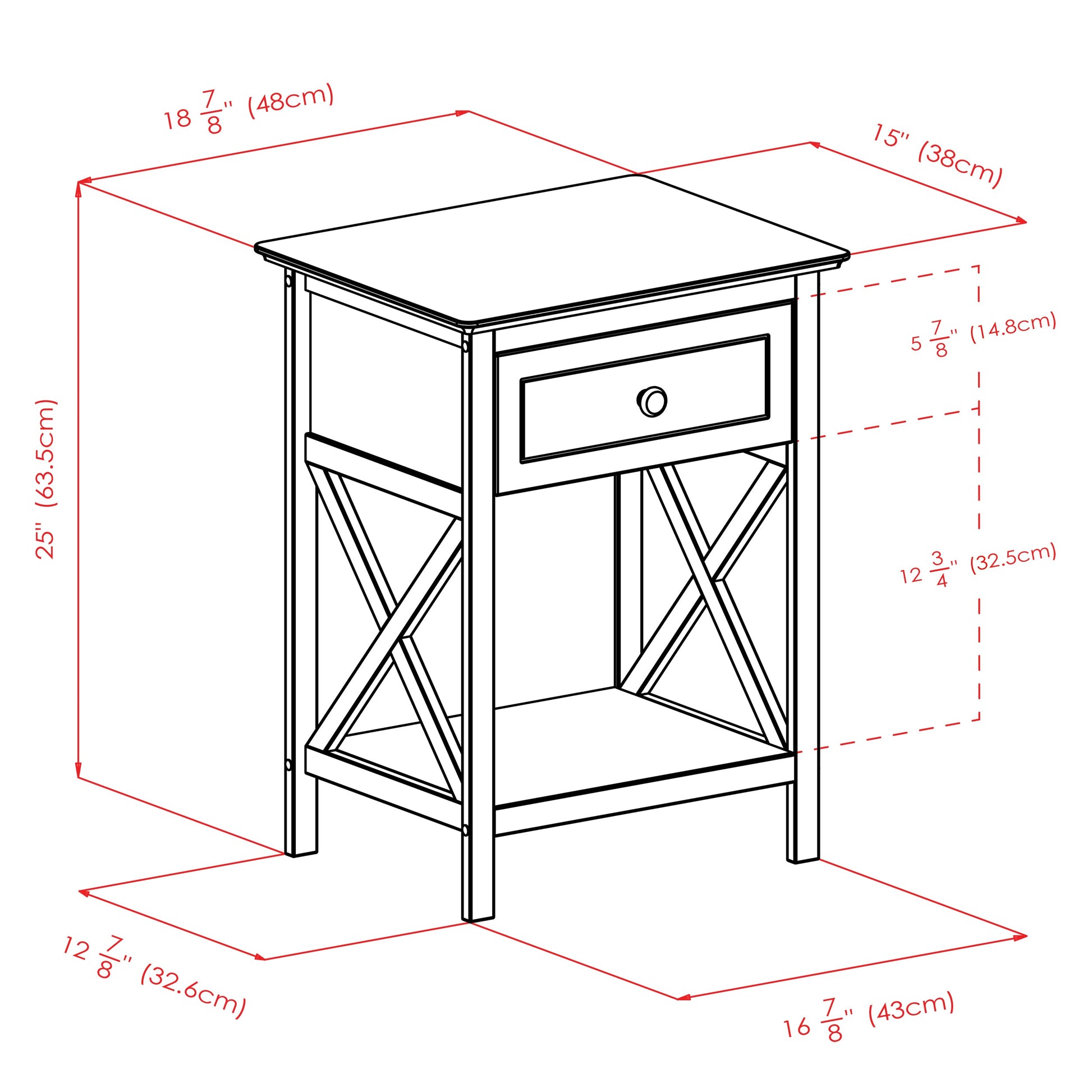 $18\frac{7}{8}$" (48cm)

15" (38cm)

25" (63.5cm)

$5\frac{7}{8}$" (14.8cm)

$12\frac{3}{4}$" (32.5cm)

$12\frac{7}{8}$" (32.6cm)

$16\frac{7}{8}$" (43cm)