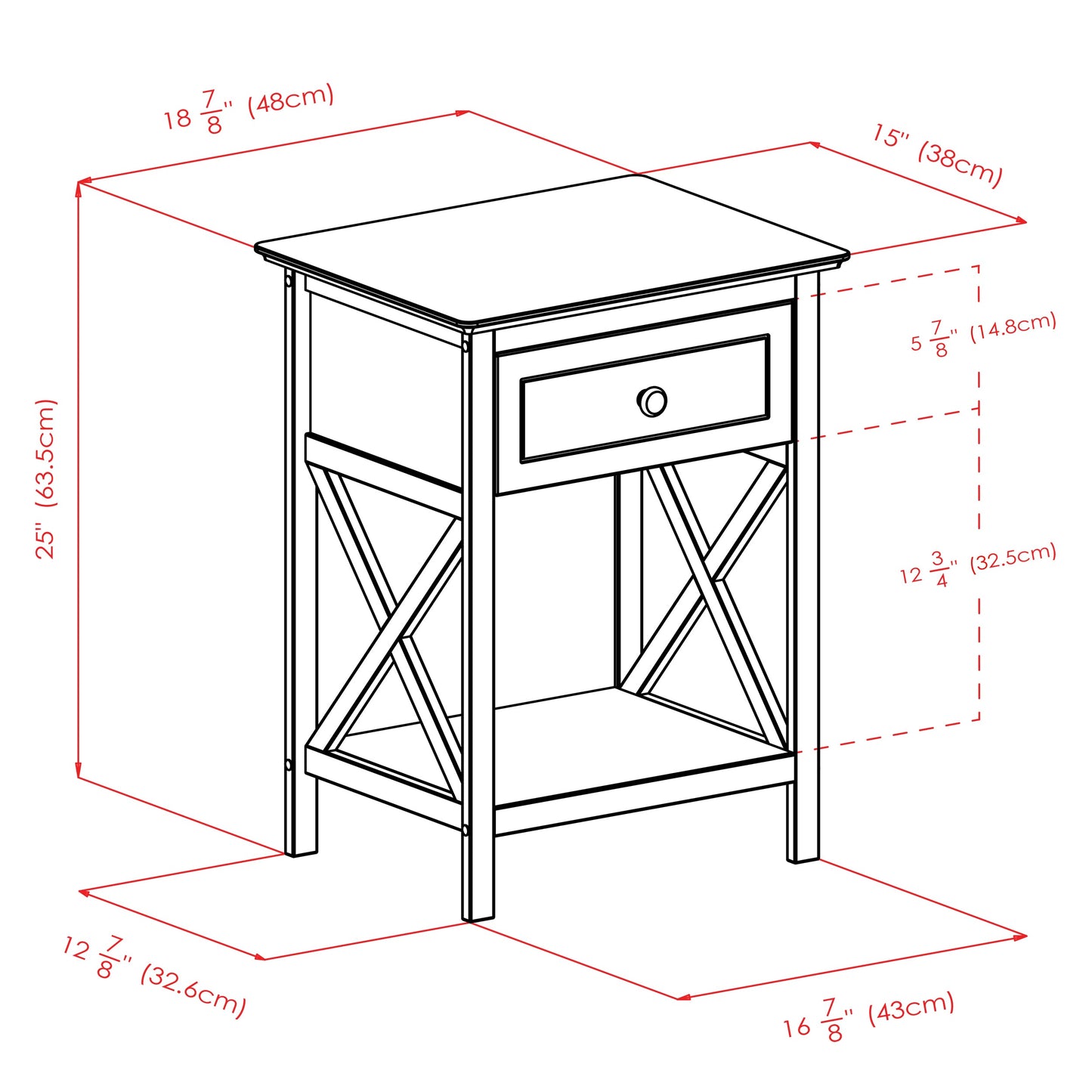 $18\frac{7}{8}$" (48cm)

15" (38cm)

25" (63.5cm)

$5\frac{7}{8}$" (14.8cm)

$12\frac{3}{4}$" (32.5cm)

$12\frac{7}{8}$" (32.6cm)

$16\frac{7}{8}$" (43cm)