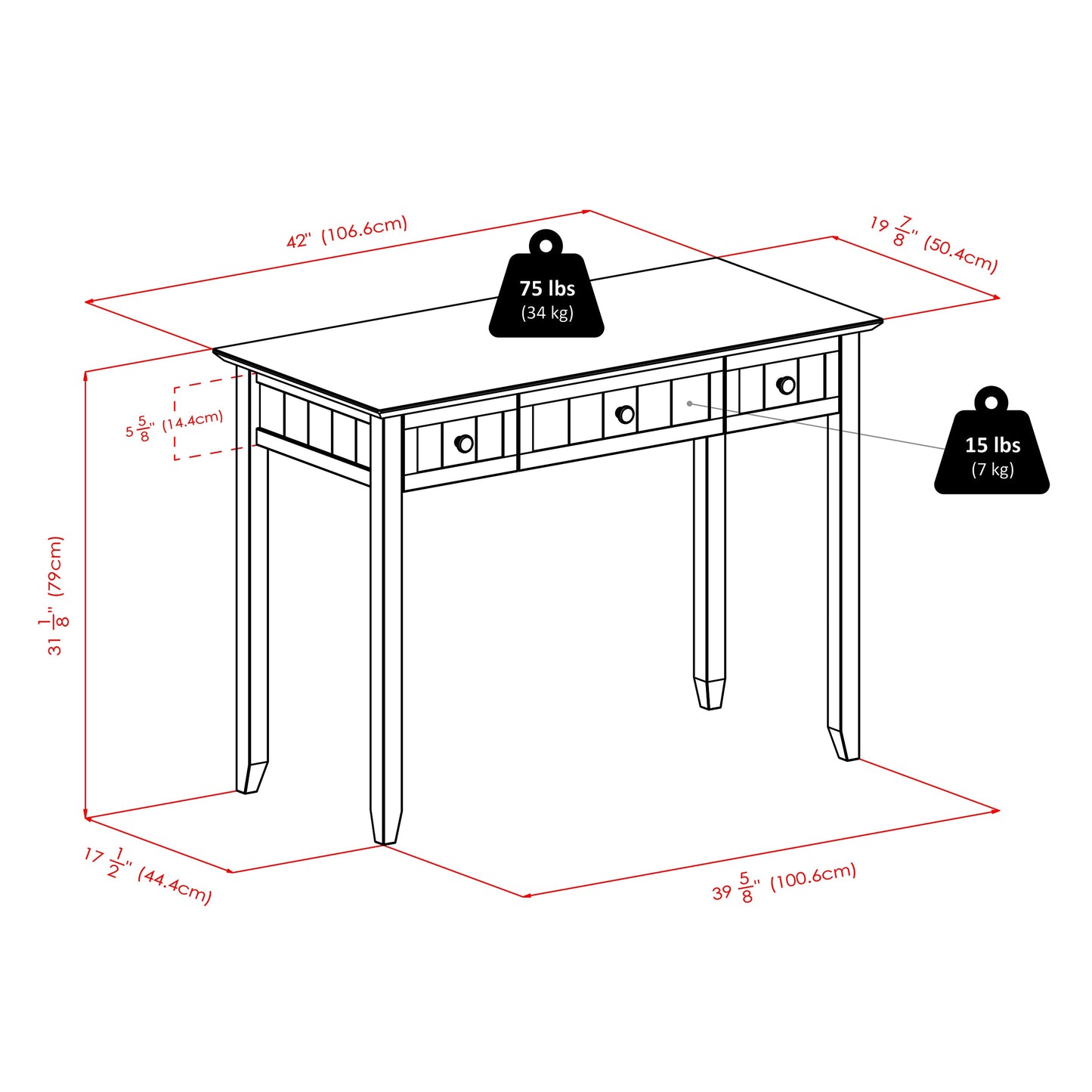 42" (106.6cm)

$19\frac{7}{8}$" (50.4cm)

75 lbs
(34 kg)

$5\frac{5}{8}$" (14.4cm)

15 lbs
(7 kg)

$31\frac{1}{8}$" (79cm)

$17\frac{1}{2}$" (44.4cm)

$39\frac{5}{8}$" (100.6cm)