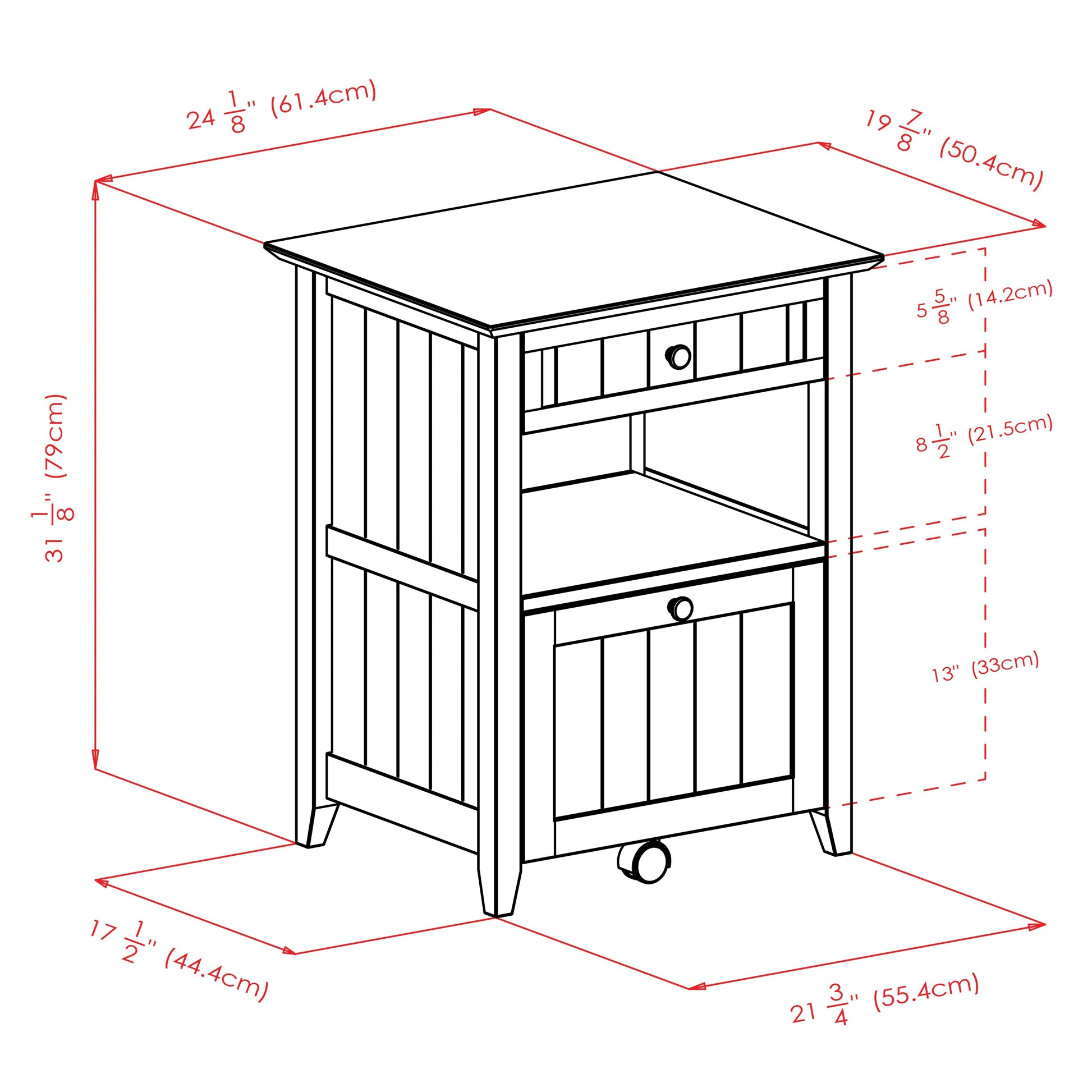 $24\frac{1}{8}$" (61.4cm)

$19\frac{7}{8}$" (50.4cm)

$31\frac{1}{8}$" (79cm)

$5\frac{5}{8}$" (14.2cm)

$8\frac{1}{2}$" (21.5cm)

13" (33cm)

$17\frac{1}{2}$" (44.4cm)

$21\frac{3}{4}$" (55.4cm)