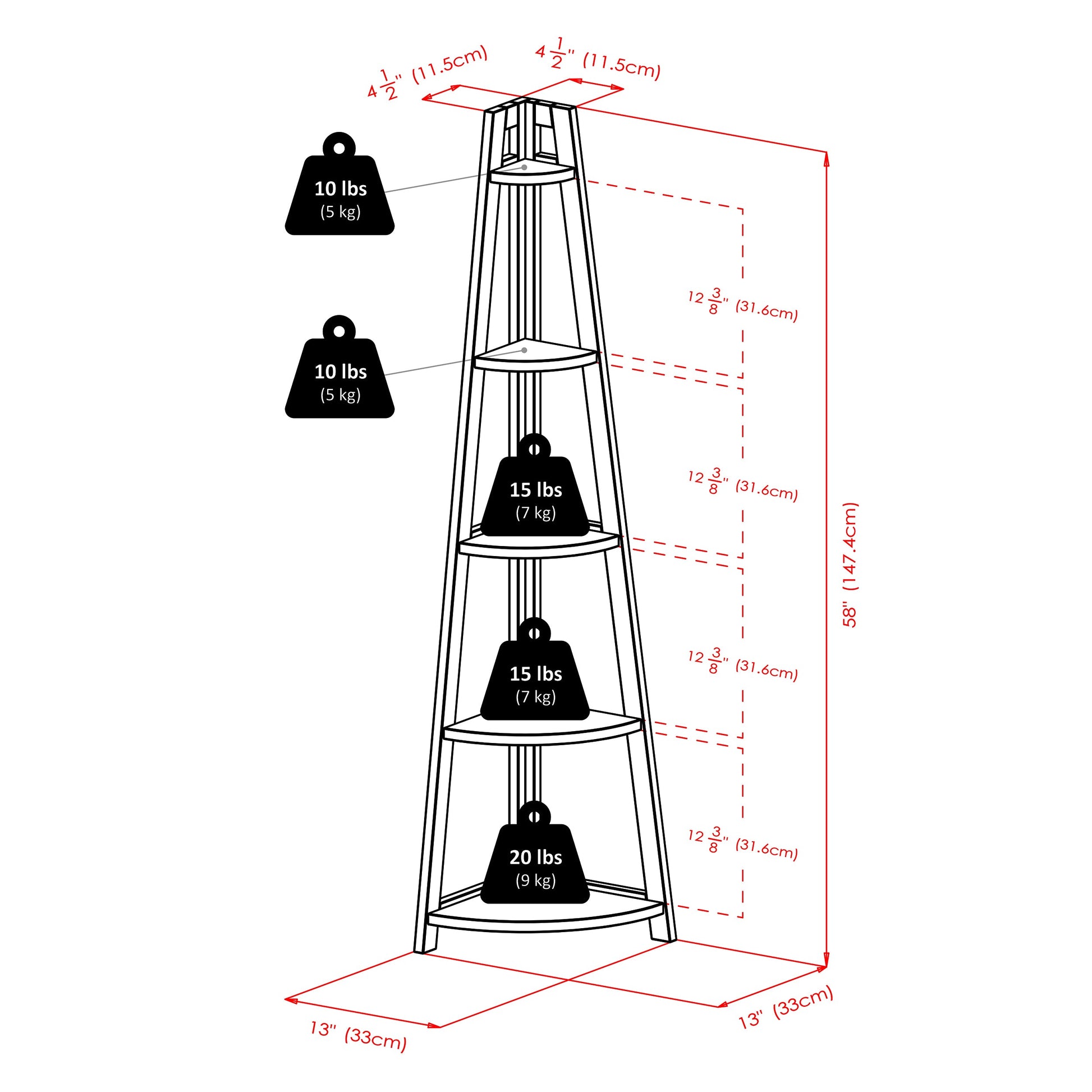 $4\frac{1}{2}$" (11.5cm)

$4\frac{1}{2}$" (11.5cm)

10 lbs
(5 kg)

10 lbs
(5 kg)

15 lbs
(7 kg)

15 lbs
(7 kg)

20 lbs
(9 kg)

$12\frac{3}{8}$" (31.6cm)

$12\frac{3}{8}$" (31.6cm)

$12\frac{3}{8}$" (31.6cm)

$12\frac{3}{8}$" (31.6cm)

58" (147.4cm)

13" (33cm)

13" (33cm)