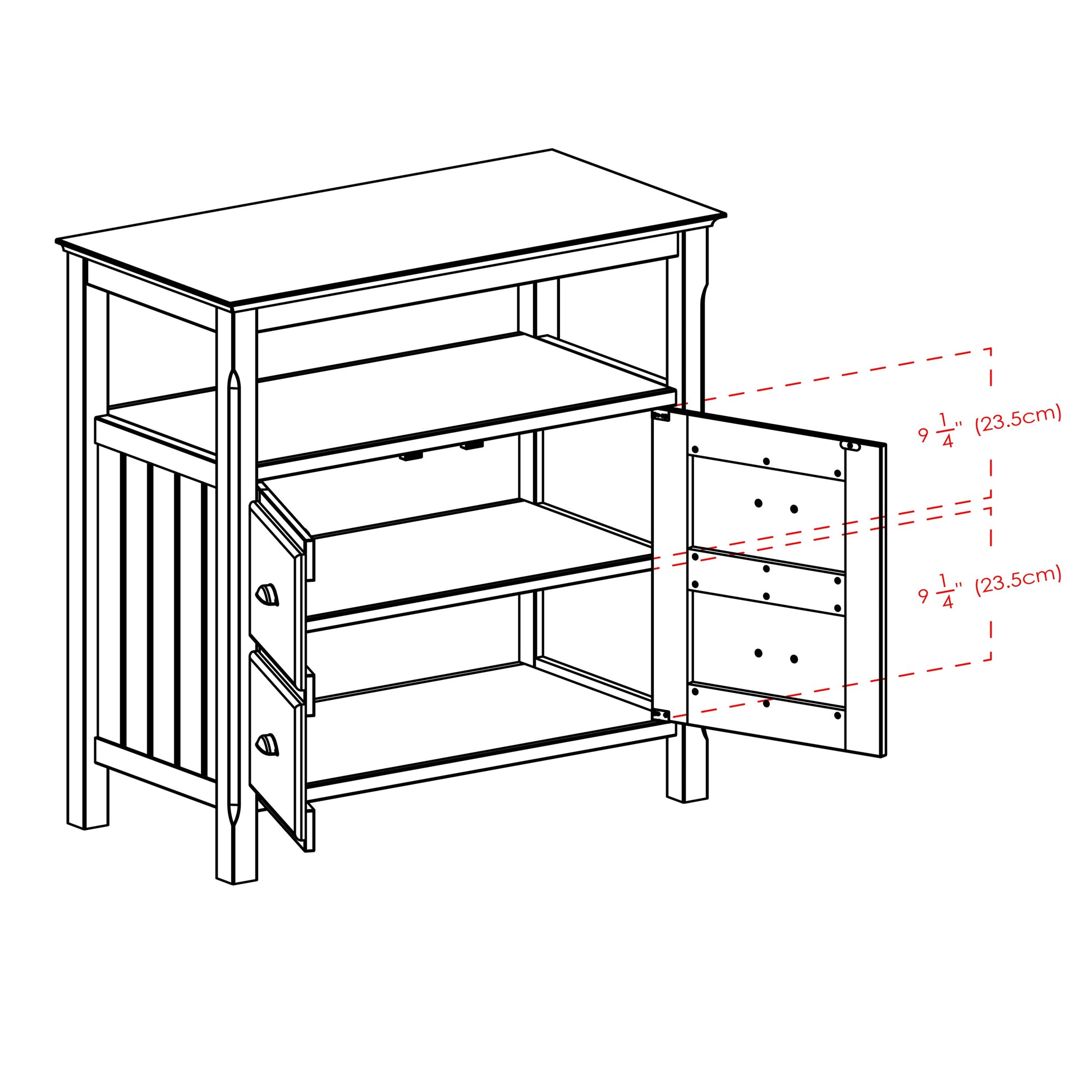 $9\frac{1}{4}$" (23.5cm)

$9\frac{1}{4}$" (23.5cm)