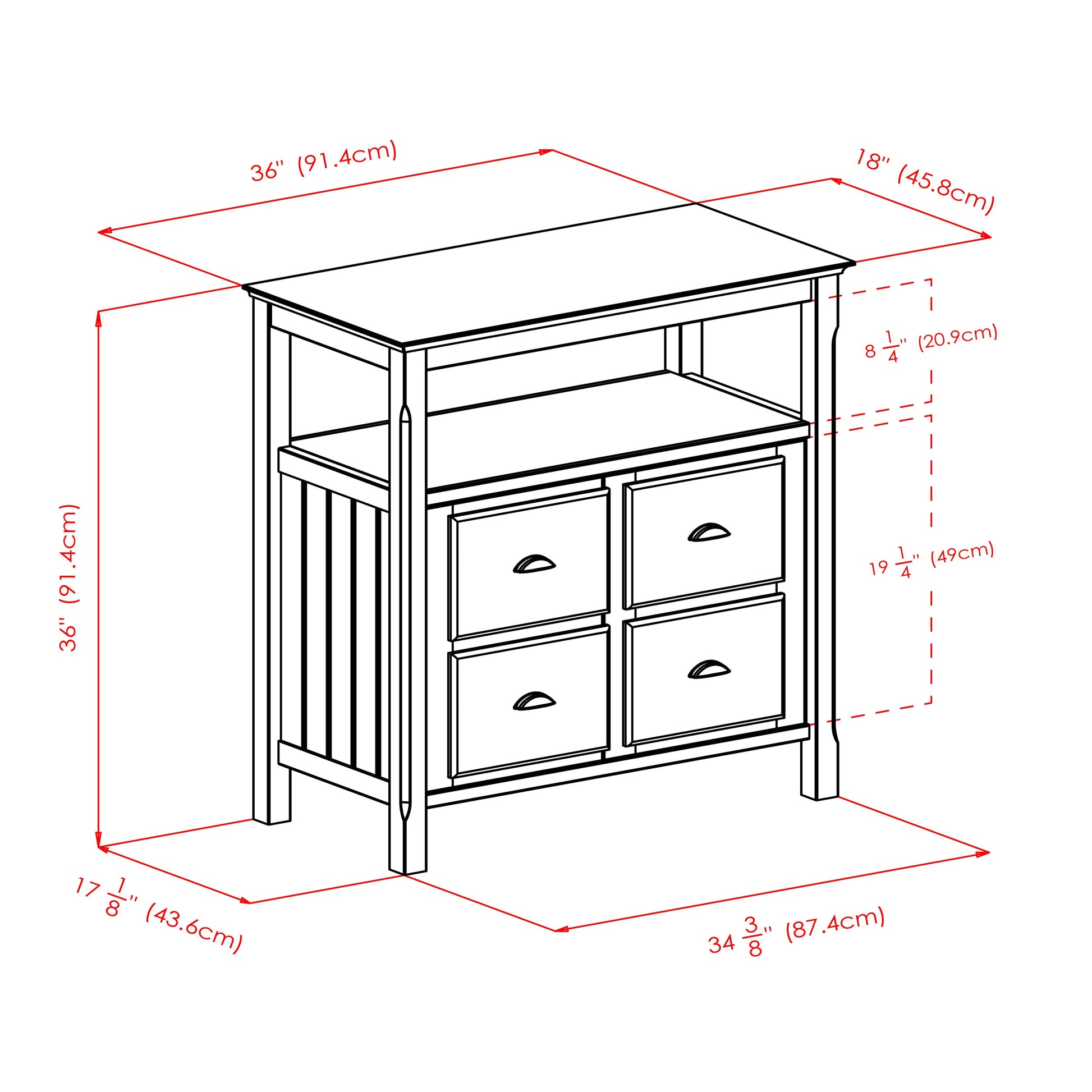 36" (91.4cm)

18" (45.8cm)

$8\frac{1}{4}$" (20.9cm)

$19\frac{1}{4}$" (49cm)

36" (91.4cm)

$17\frac{1}{8}$" (43.6cm)

$34\frac{3}{8}$" (87.4cm)