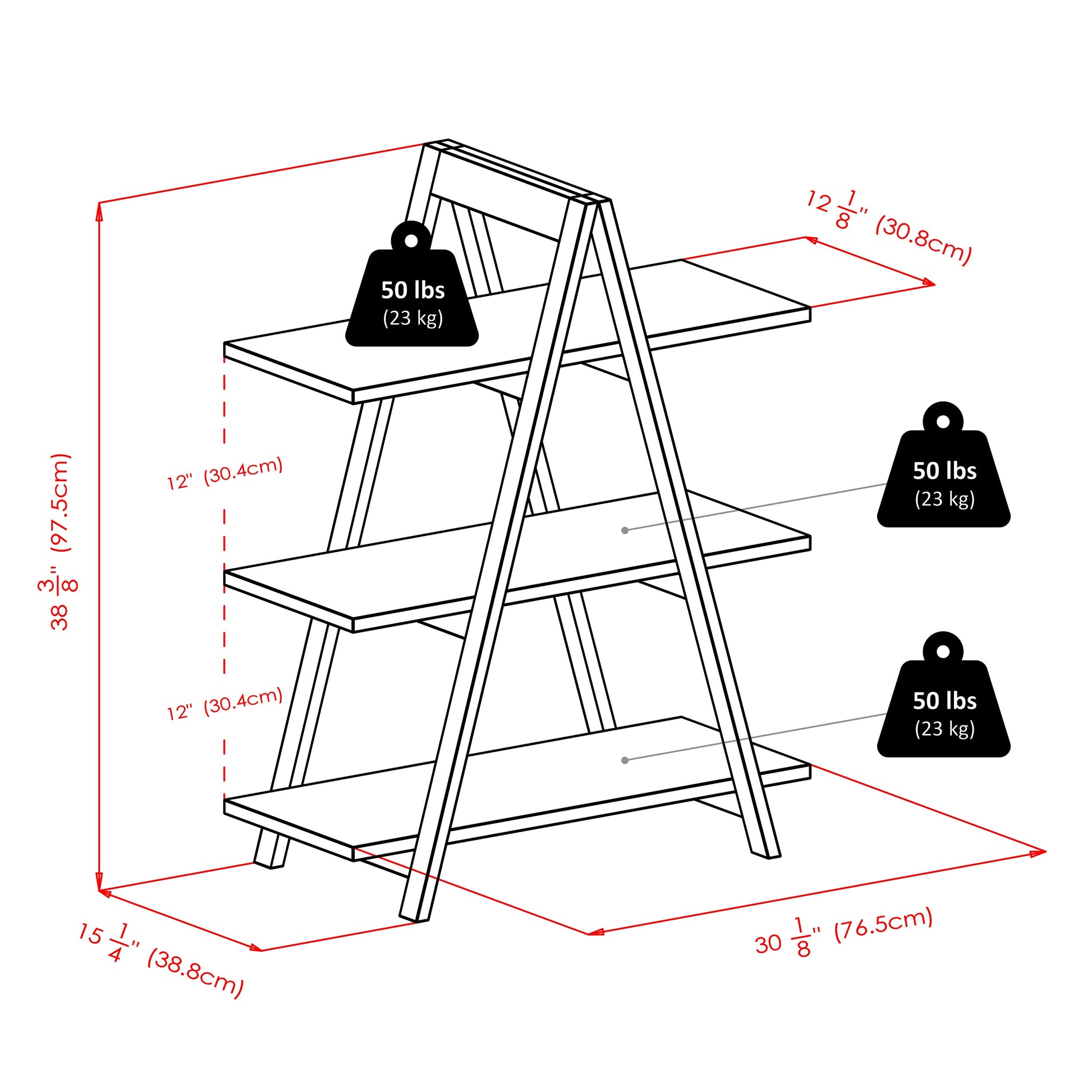 $12\frac{1}{8}$" (30.8cm)

50 lbs
(23 kg)

$38\frac{3}{8}$" (97.5cm)

12" (30.4cm)

50 lbs
(23 kg)

12" (30.4cm)

50 lbs
(23 kg)

$15\frac{1}{4}$" (38.8cm)

$30\frac{1}{8}$" (76.5cm)