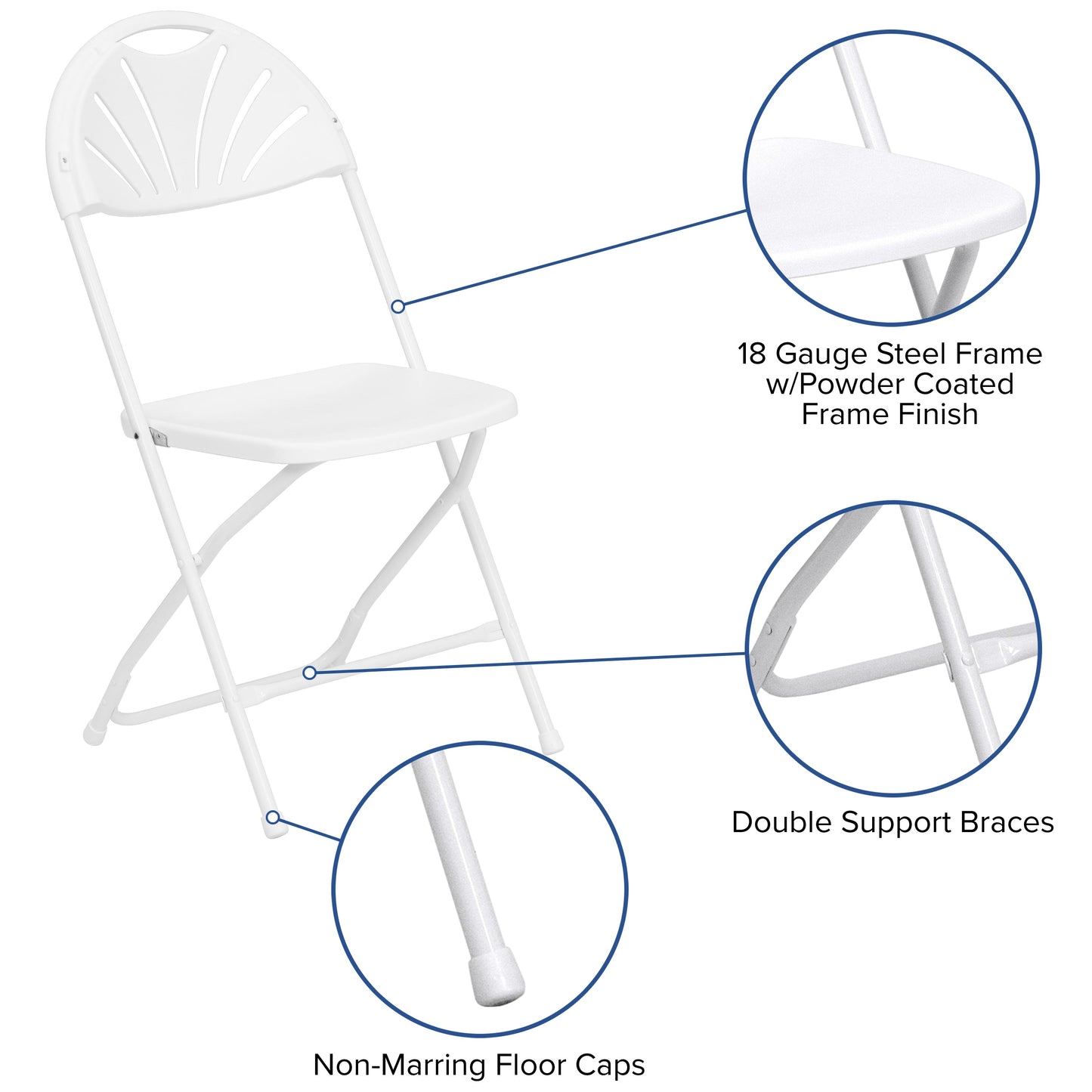 18 Gauge Steel Frame w/Powder Coated Frame Finish

Double Support Braces

Non-Marring Floor Caps