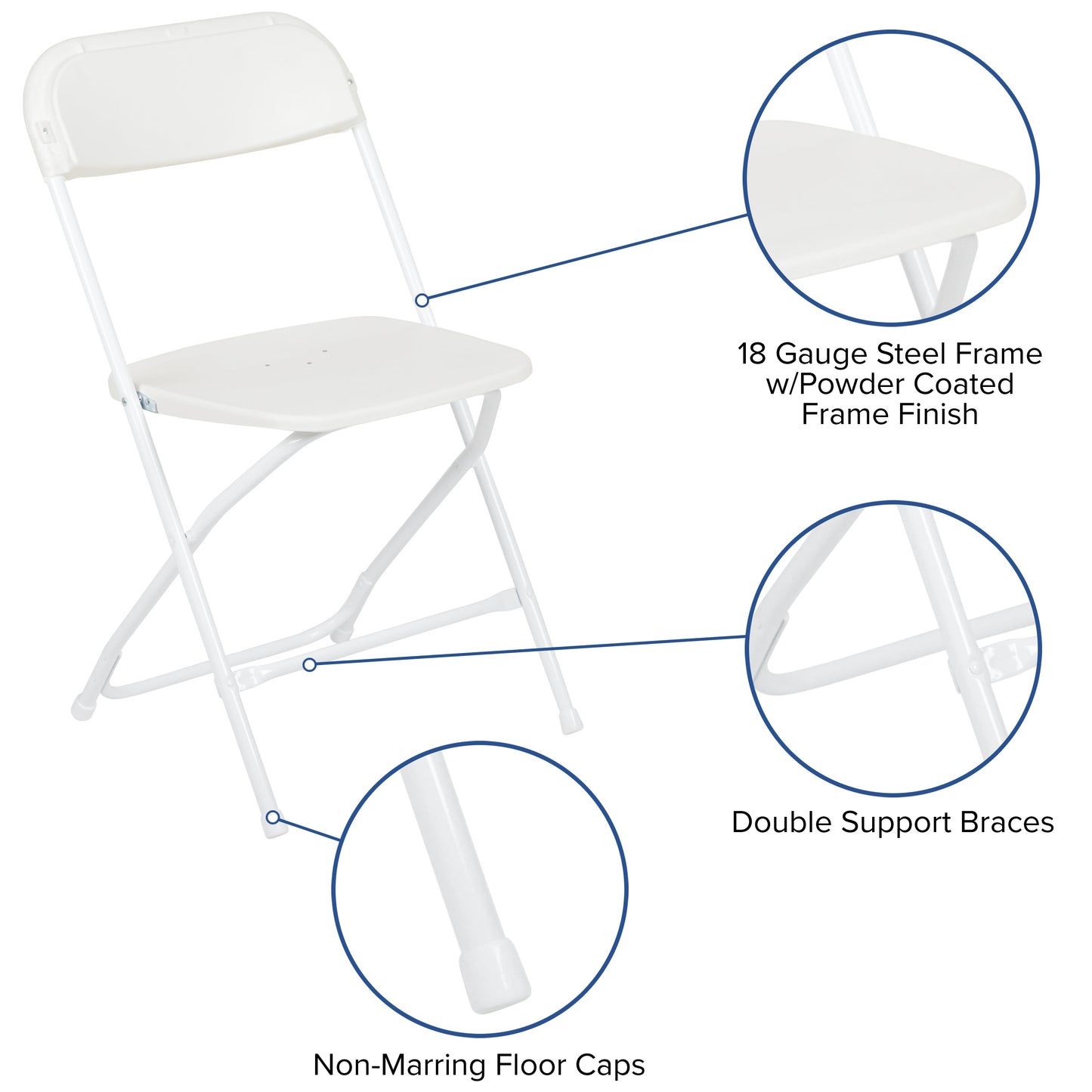 18 Gauge Steel Frame w/Powder Coated Frame Finish

Double Support Braces

Non-Marring Floor Caps