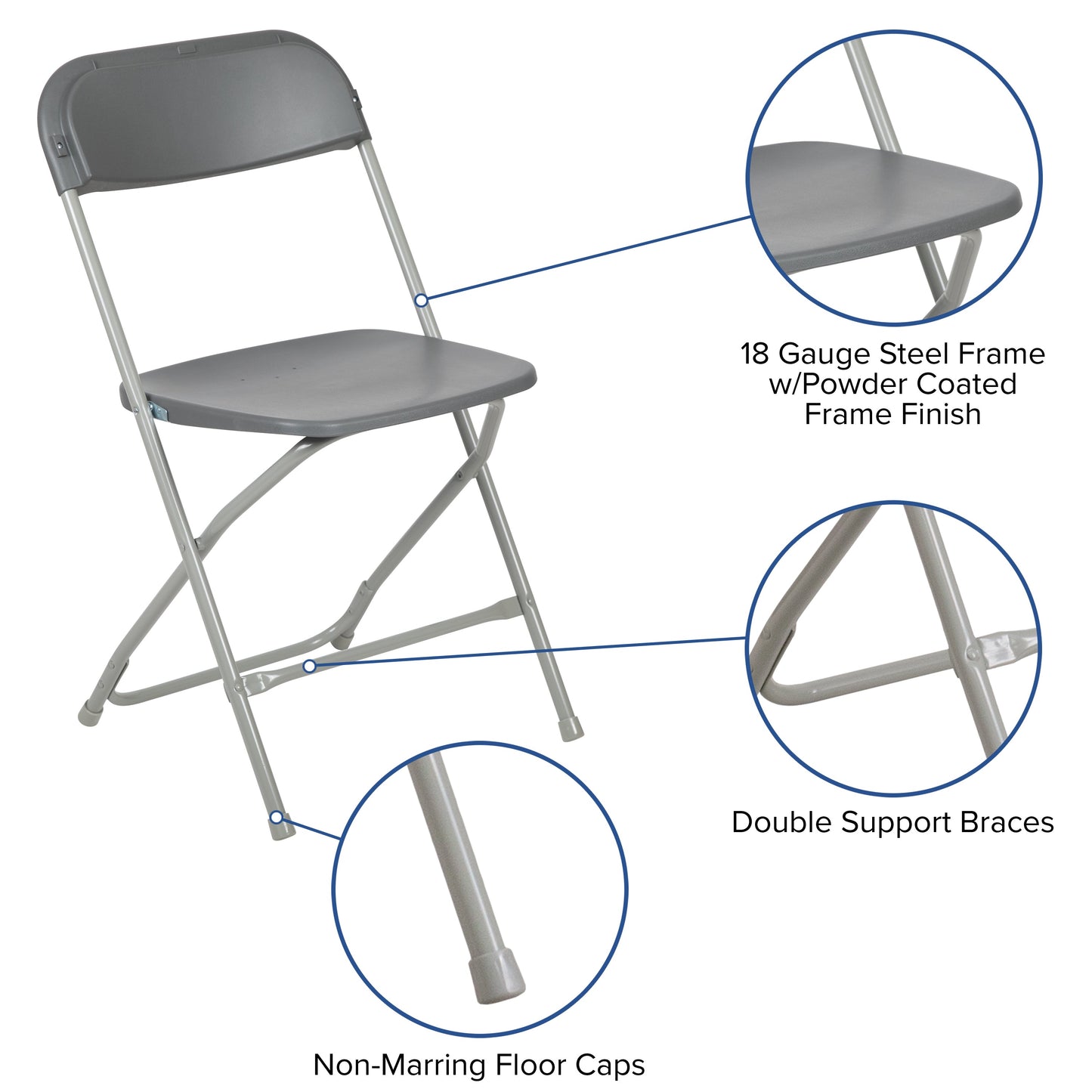 18 Gauge Steel Frame w/Powder Coated Frame Finish

Double Support Braces

Non-Marring Floor Caps