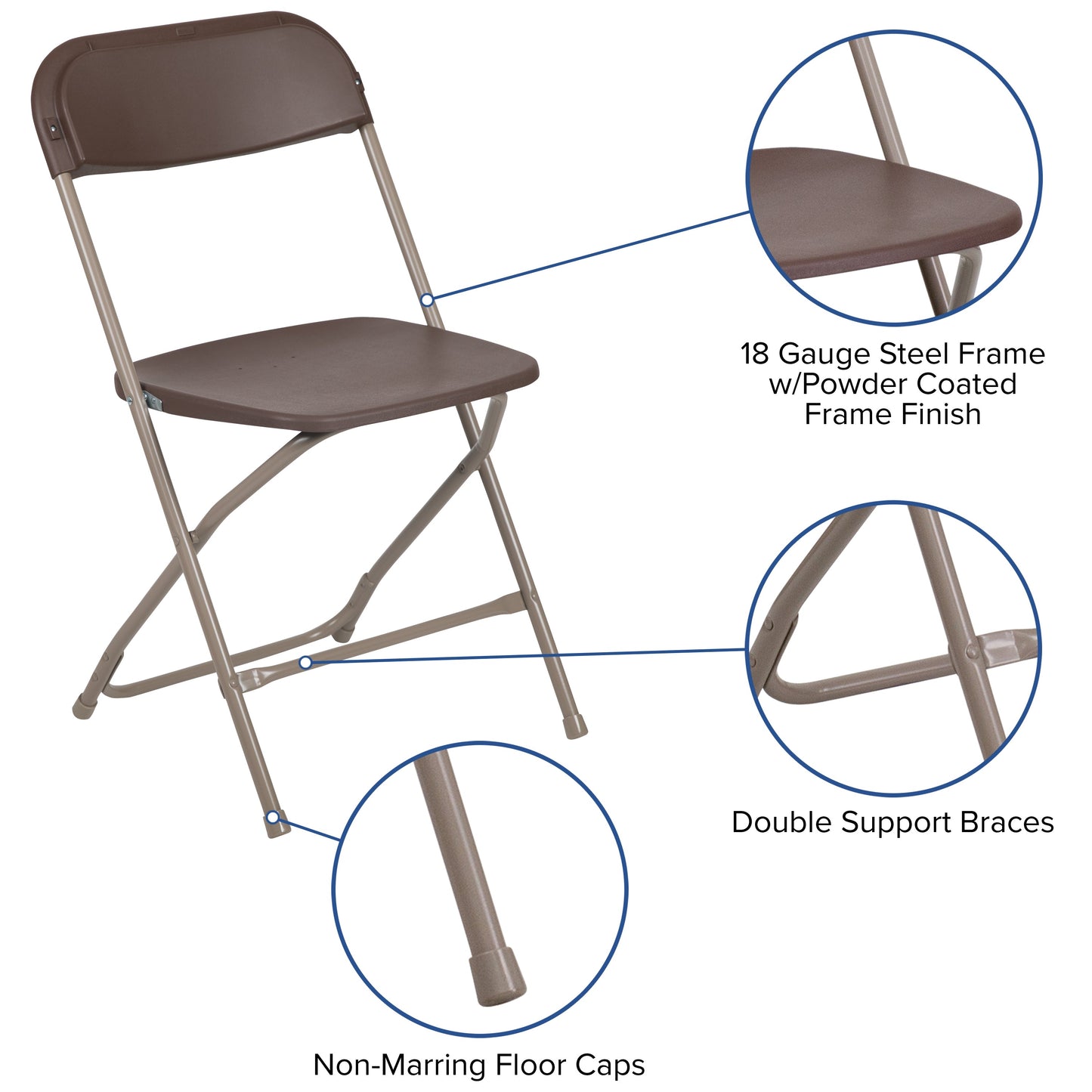 18 Gauge Steel Frame w/Powder Coated Frame Finish

Double Support Braces

Non-Marring Floor Caps